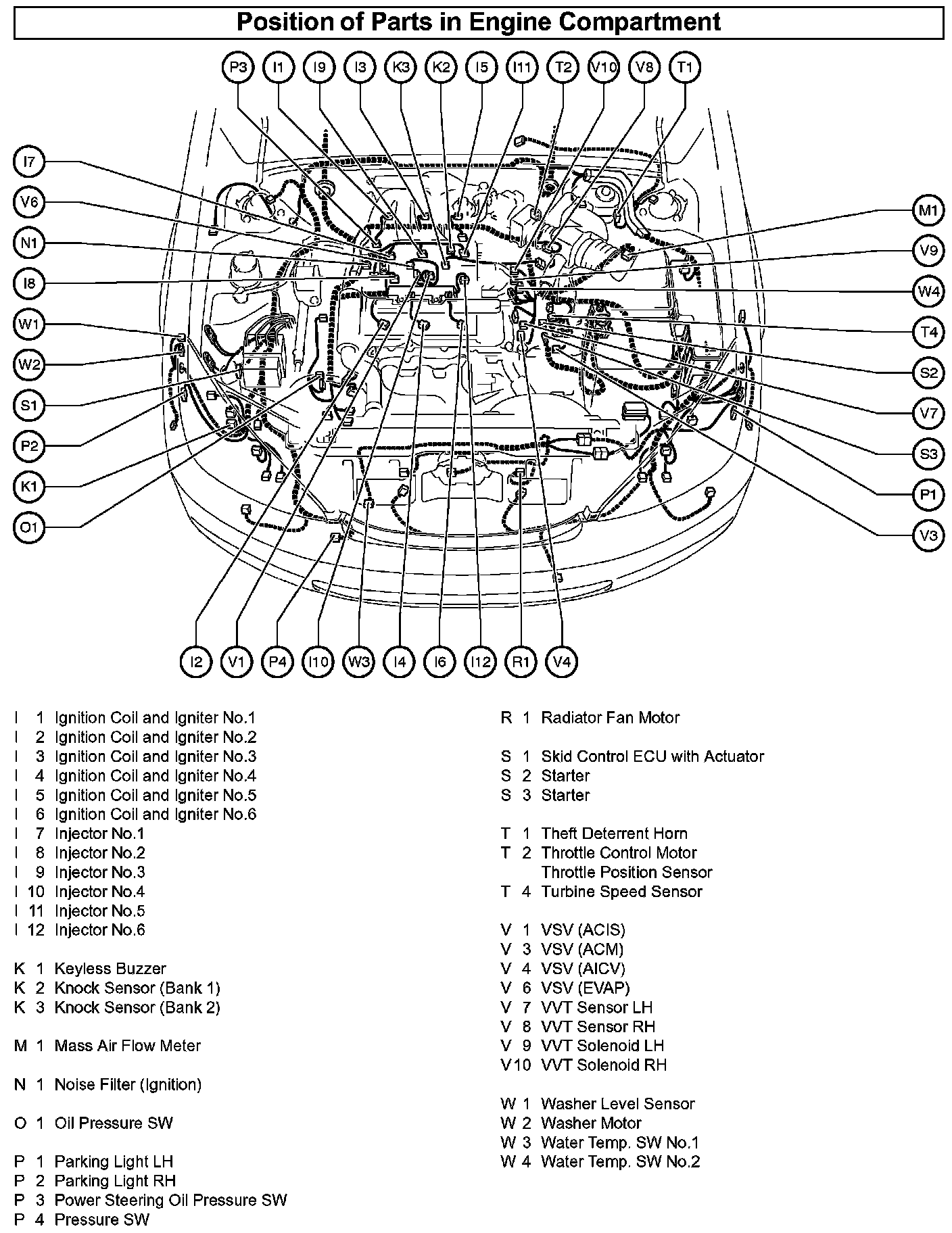 Position of Parts in Engine Compartment

P3 I1 I9 I3 K3 K2 I5 I11 T2 V10 V8 T1

I7
V6
N1
I8
W1
W2
S1
P2
K1
O1

M1
V9
W4
T4
S2
V7
S3
P1
V3

I2 V1 P4 I10 W3 I4 I6 I12 R1 V4

I 1 Ignition Coil and Igniter No.1
I 2 Ignition Coil and Igniter No.2
I 3 Ignition Coil and Igniter No.3
I 4 Ignition Coil and Igniter No.4
I 5 Ignition Coil and Igniter No.5
I 6 Ignition Coil and Igniter No.6
I 7 Injector No.1
I 8 Injector No.2
I 9 Injector No.3
I 10 Injector No.4
I 11 Injector No.5
I 12 Injector No.6

K 1 Keyless Buzzer
K 2 Knock Sensor (Bank 1)
K 3 Knock Sensor (Bank 2)

M 1 Mass Air Flow Meter

N 1 Noise Filter (Ignition)

O 1 Oil Pressure SW

P 1 Parking Light LH
P 2 Parking Light RH
P 3 Power Steering Oil Pressure SW
P 4 Pressure SW

R 1 Radiator Fan Motor

S 1 Skid Control ECU with Actuator
S 2 Starter
S 3 Starter

T 1 Theft Deterrent Horn
T 2 Throttle Control Motor
Throttle Position Sensor
T 4 Turbine Speed Sensor

V 1 VSV (ACIS)
V 3 VSV (ACM)
V 4 VSV (AICV)
V 6 VSV (EVAP)
V 7 VVT Sensor LH
V 8 VVT Sensor RH
V 9 VVT Solenoid LH
V10 VVT Solenoid RH

W 1 Washer Level Sensor
W 2 Washer Motor
W 3 Water Temp. SW No.1
W 4 Water Temp. SW No.2