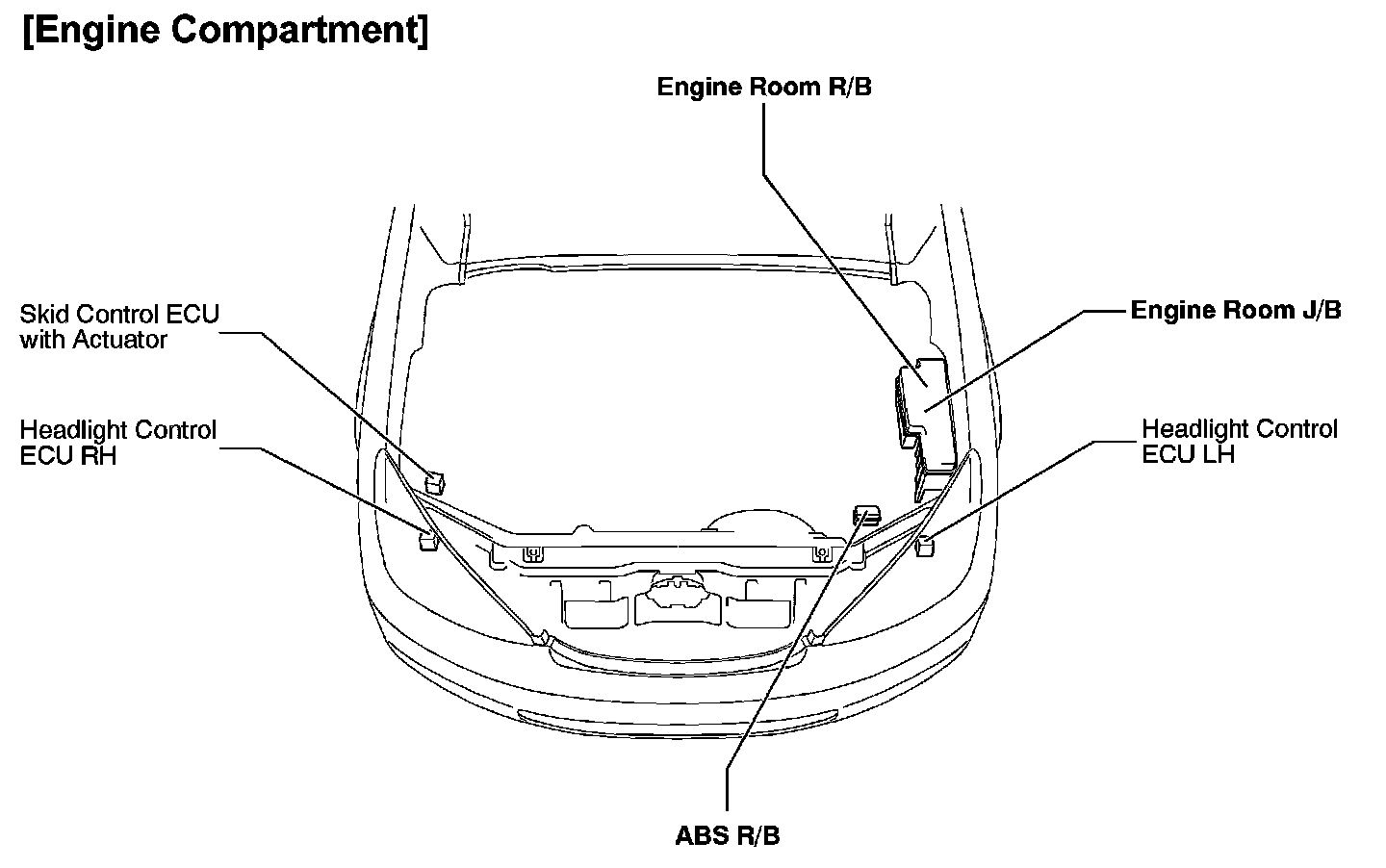 [Engine Compartment]

Engine Room R/B

Skid Control ECU
with Actuator

Engine Room J/B

Headlight Control
ECU RH

Headlight Control
ECU LH

ABS R/B