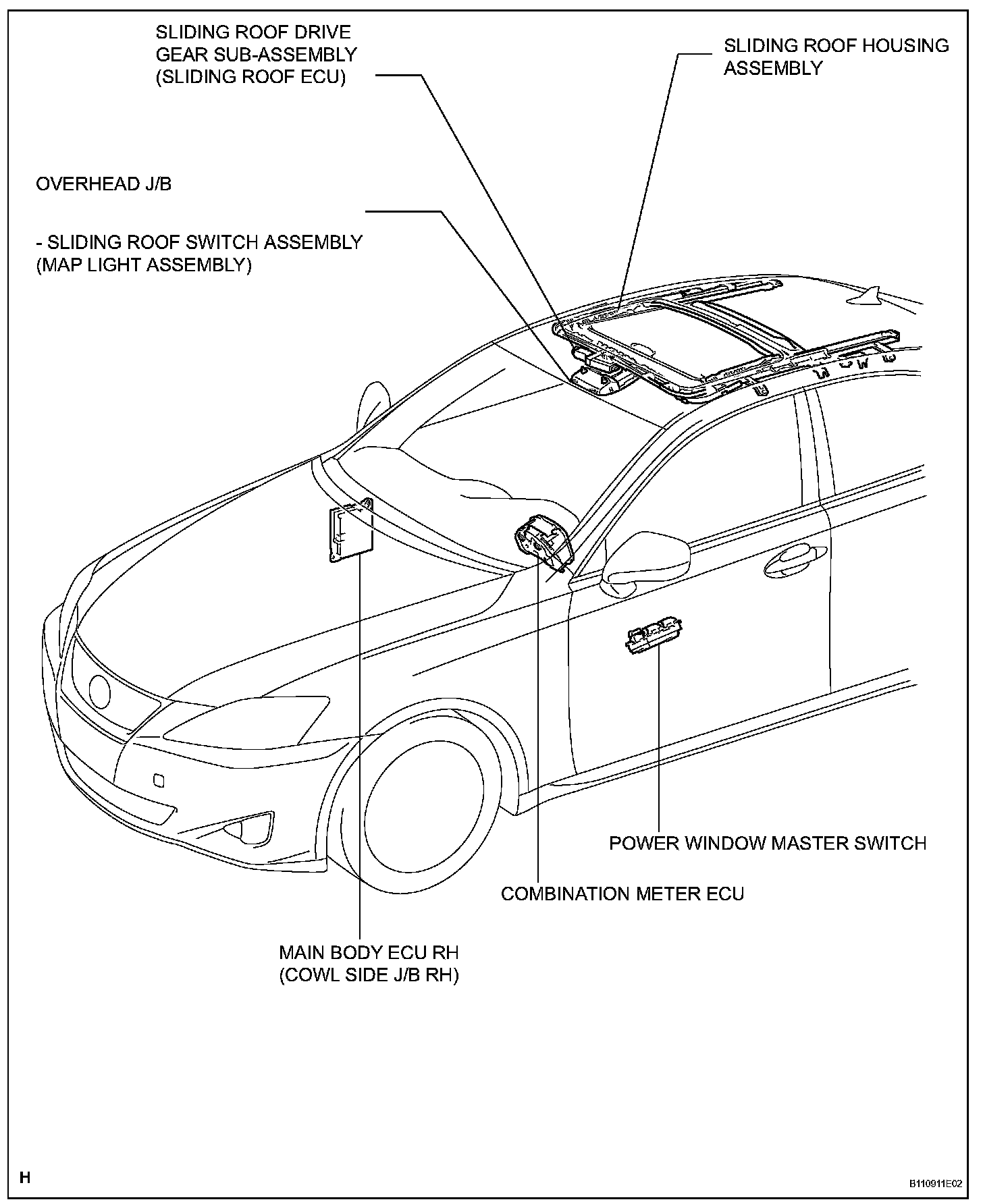 SLIDING ROOF DRIVE GEAR SUB-ASSEMBLY (SLIDING ROOF ECU)

SLIDING ROOF HOUSING ASSEMBLY

OVERHEAD J/B

- SLIDING ROOF SWITCH ASSEMBLY (MAP LIGHT ASSEMBLY)

POWER WINDOW MASTER SWITCH

COMBINATION METER ECU

MAIN BODY ECU RH (COWL SIDE J/B RH)

H

B110911E02