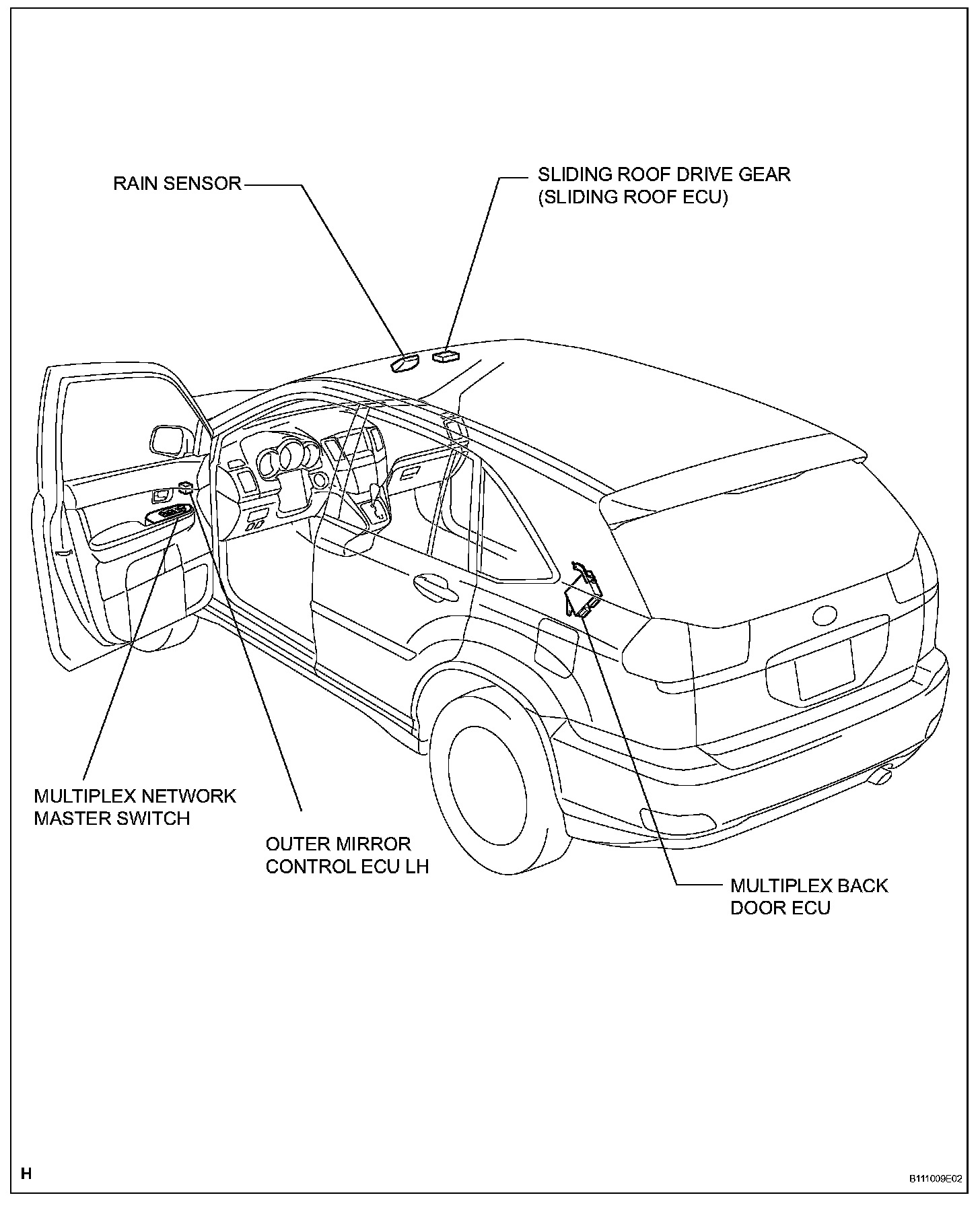 RAIN SENSOR

SLIDING ROOF DRIVE GEAR
(SLIDING ROOF ECU)

MULTIPLEX NETWORK
MASTER SWITCH

OUTER MIRROR
CONTROL ECU LH

MULTIPLEX BACK
DOOR ECU

H

B111009E02