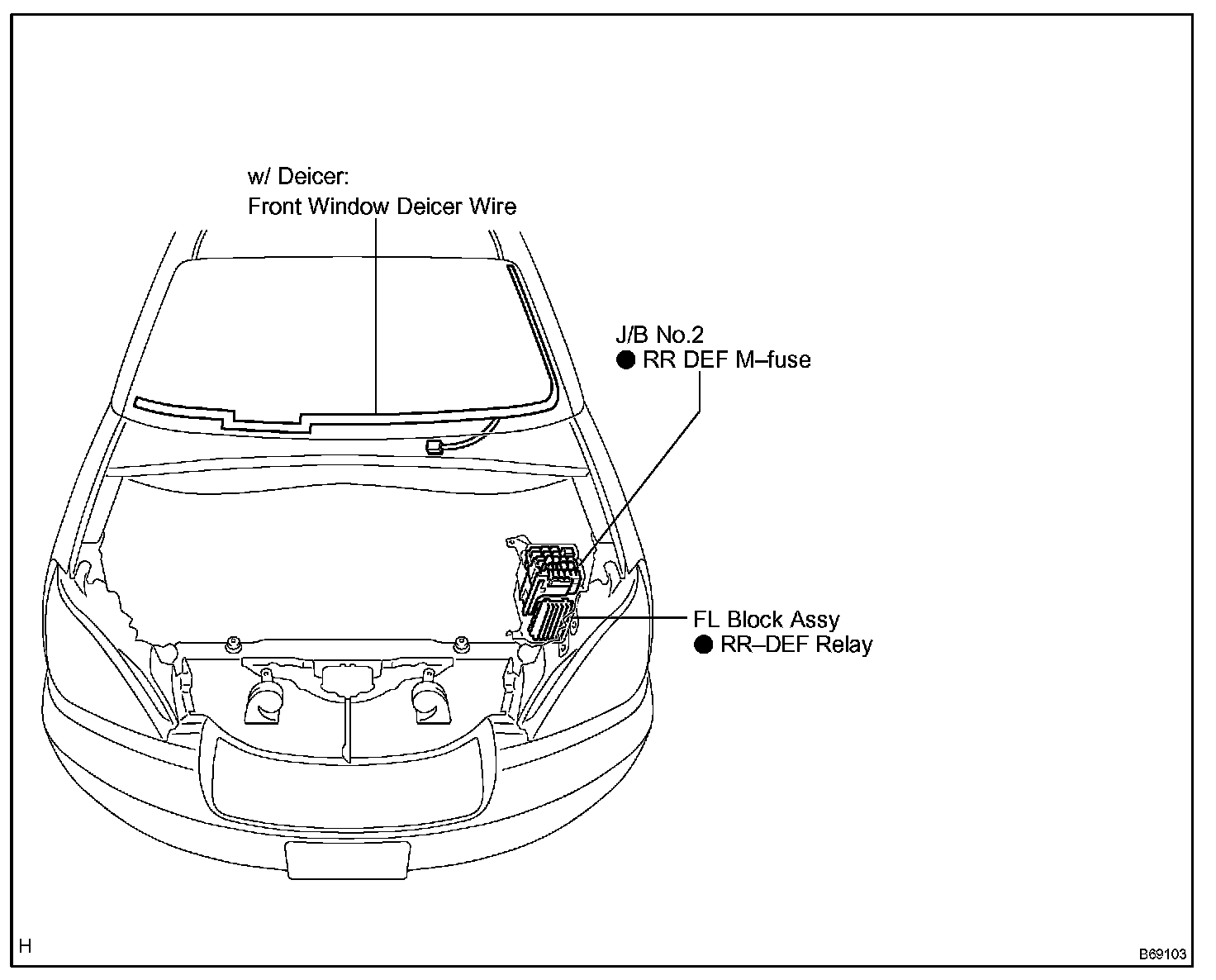 w/ Deicer:
Front Window Deicer Wire

J/B No.2
● RR DEF M–fuse

FL Block Assy
● RR–DEF Relay

H

B69103