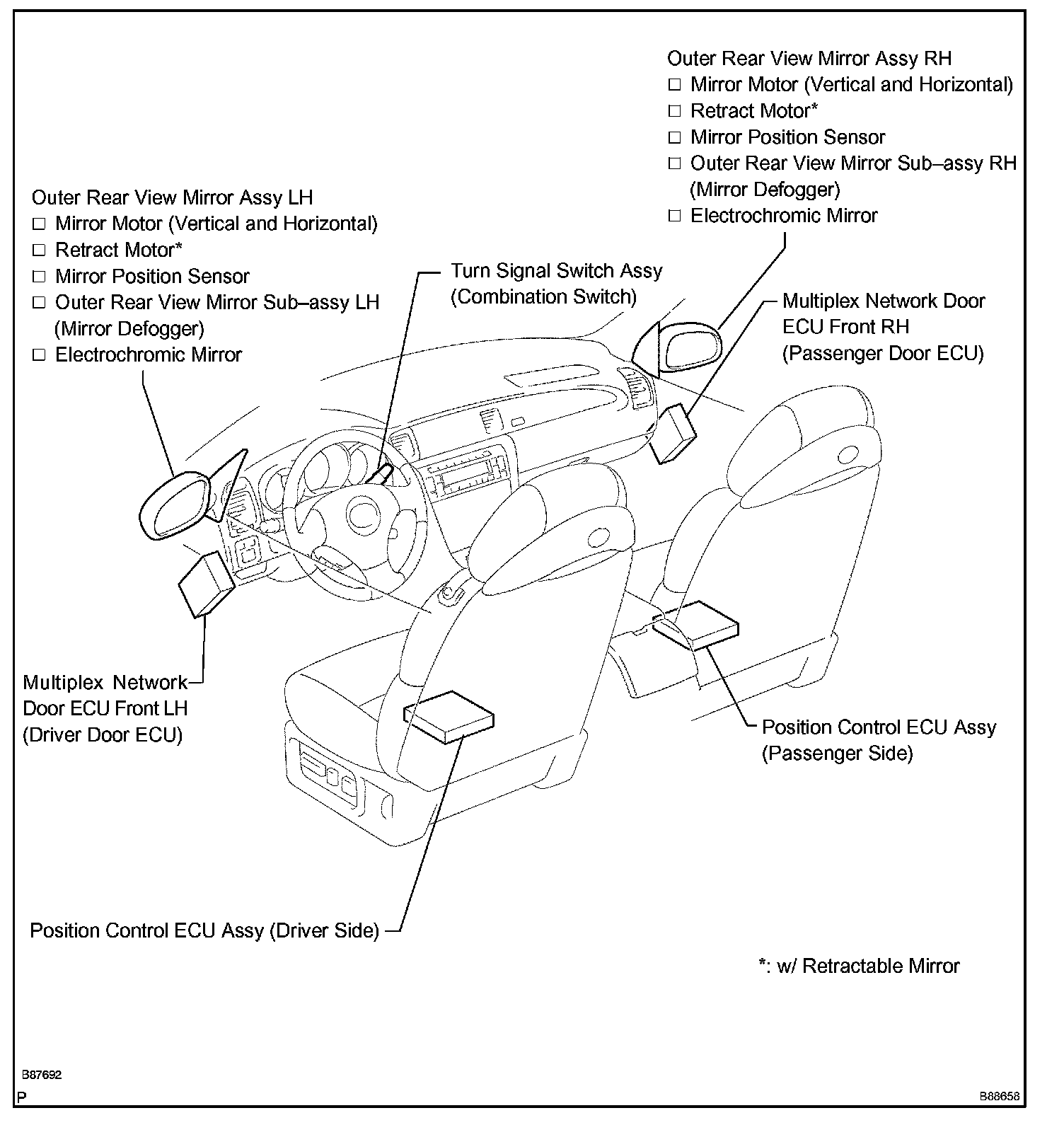 Outer Rear View Mirror Assy RH
□ Mirror Motor (Vertical and Horizontal)
□ Retract Motor*
□ Mirror Position Sensor
□ Outer Rear View Mirror Sub–assy RH (Mirror Defogger)
□ Electrochromic Mirror

Outer Rear View Mirror Assy LH
□ Mirror Motor (Vertical and Horizontal)
□ Retract Motor*
□ Mirror Position Sensor
□ Outer Rear View Mirror Sub–assy LH (Mirror Defogger)
□ Electrochromic Mirror

Turn Signal Switch Assy (Combination Switch)

Multiplex Network Door ECU Front RH (Passenger Door ECU)

Multiplex Network Door ECU Front LH (Driver Door ECU)

Position Control ECU Assy (Passenger Side)

Position Control ECU Assy (Driver Side)

*: w/ Retractable Mirror

B87692
P
B88658