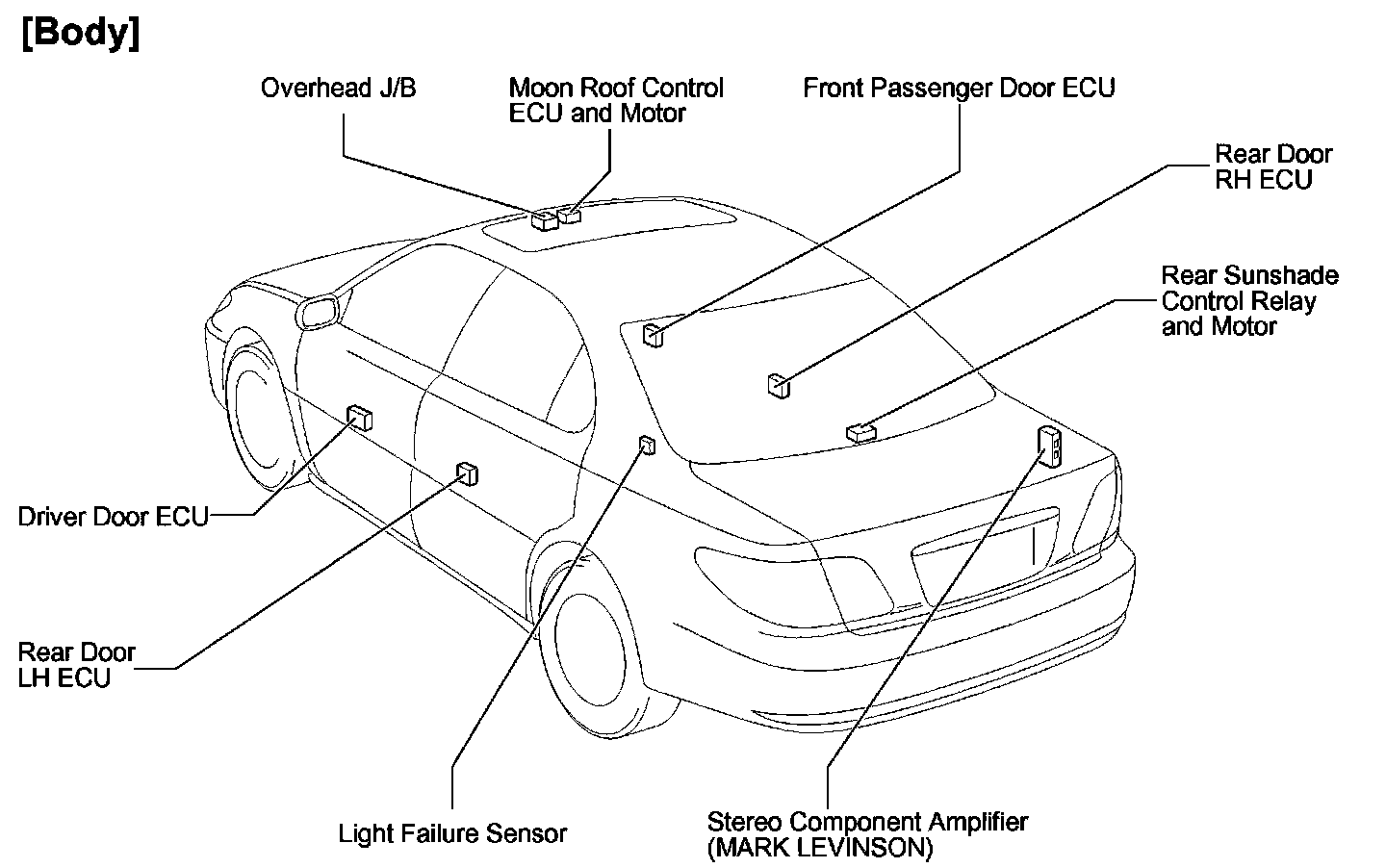 [Body]

Overhead J/B

Moon Roof Control ECU and Motor

Front Passenger Door ECU

Rear Door RH ECU

Rear Sunshade Control Relay and Motor

Driver Door ECU

Rear Door LH ECU

Light Failure Sensor

Stereo Component Amplifier (MARK LEVINSON)