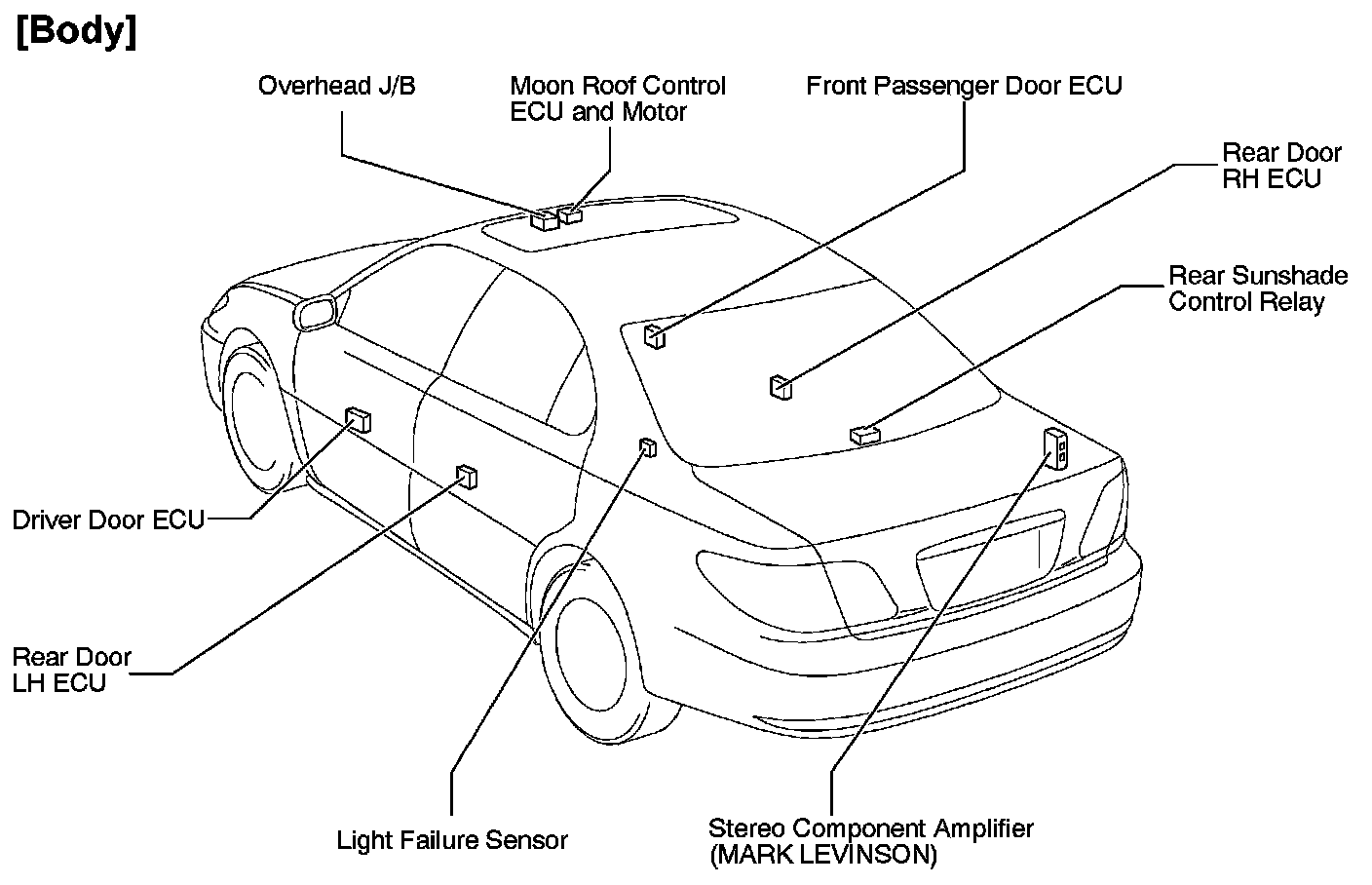 [Body]

Overhead J/B

Moon Roof Control ECU and Motor

Front Passenger Door ECU

Rear Door RH ECU

Rear Sunshade Control Relay

Driver Door ECU

Rear Door LH ECU

Light Failure Sensor

Stereo Component Amplifier (MARK LEVINSON)