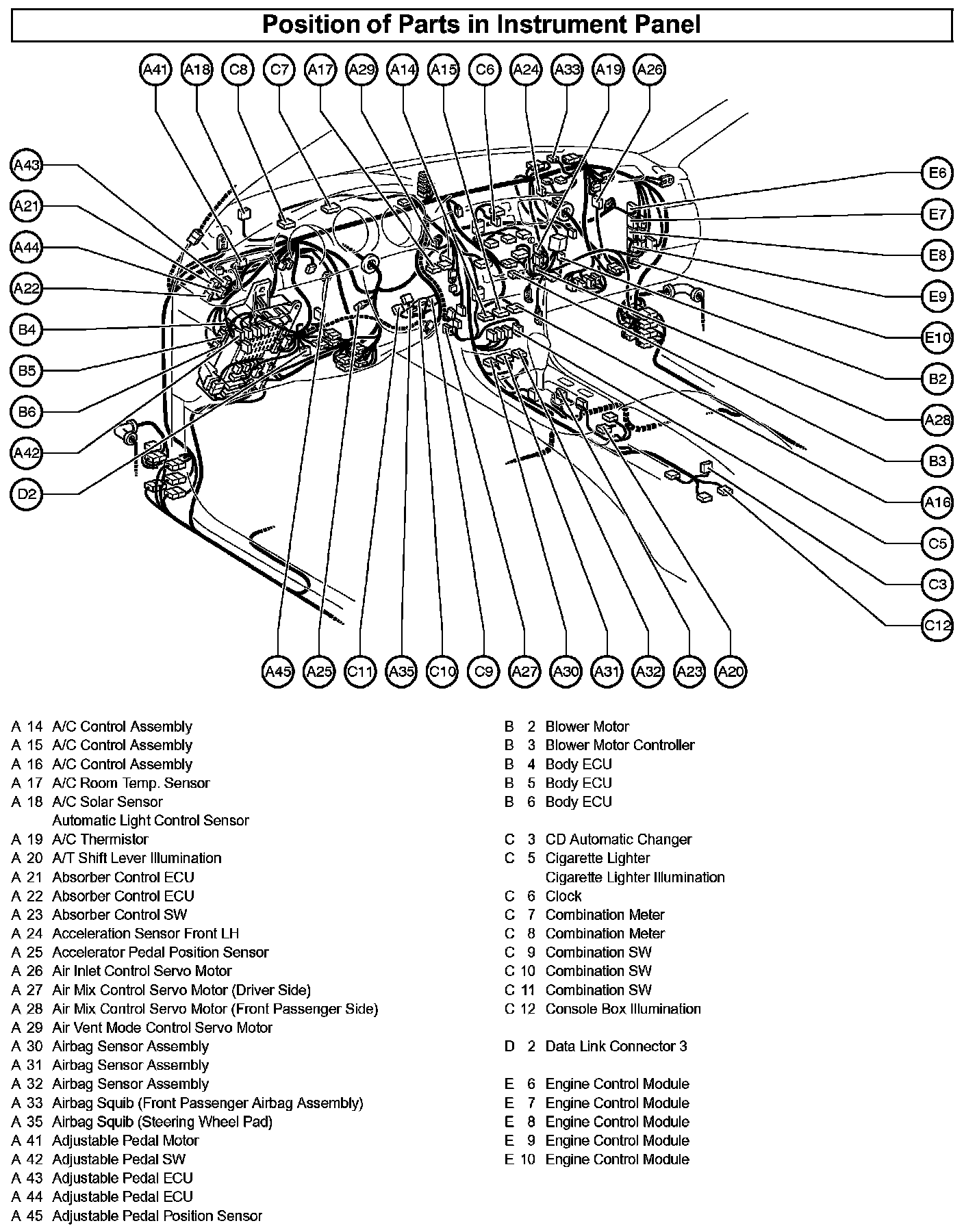 Position of Parts in Instrument Panel

A41 A18 C8 C7 A17 A29 A14 A15 C6 A24 A33 A19 A26

A43
A21
A44
A22
B4
B5
B6
A42
D2

E6
E7
E8
E9
E10
B2
A28
B3
A16
C5
C3
C12

A45 A25 C11 A35 C10 C9 A27 A30 A31 A32 A23 A20

A 14 A/C Control Assembly
A 15 A/C Control Assembly
A 16 A/C Control Assembly
A 17 A/C Room Temp. Sensor
A 18 A/C Solar Sensor
Automatic Light Control Sensor
A 19 A/C Thermistor
A 20 A/T Shift Lever Illumination
A 21 Absorber Control ECU
A 22 Absorber Control ECU
A 23 Absorber Control SW
A 24 Acceleration Sensor Front LH
A 25 Accelerator Pedal Position Sensor
A 26 Air Inlet Control Servo Motor
A 27 Air Mix Control Servo Motor (Driver Side)
A 28 Air Mix Control Servo Motor (Front Passenger Side)
A 29 Air Vent Mode Control Servo Motor
A 30 Airbag Sensor Assembly
A 31 Airbag Sensor Assembly
A 32 Airbag Sensor Assembly
A 33 Airbag Squib (Front Passenger Airbag Assembly)
A 35 Airbag Squib (Steering Wheel Pad)
A 41 Adjustable Pedal Motor
A 42 Adjustable Pedal SW
A 43 Adjustable Pedal ECU
A 44 Adjustable Pedal ECU
A 45 Adjustable Pedal Position Sensor

B 2 Blower Motor
B 3 Blower Motor Controller
B 4 Body ECU
B 5 Body ECU
B 6 Body ECU

C 3 CD Automatic Changer
C 5 Cigarette Lighter
Cigarette Lighter Illumination
C 6 Clock
C 7 Combination Meter
C 8 Combination Meter
C 9 Combination SW
C 10 Combination SW
C 11 Combination SW
C 12 Console Box Illumination

D 2 Data Link Connector 3

E 6 Engine Control Module
E 7 Engine Control Module
E 8 Engine Control Module
E 9 Engine Control Module
E 10 Engine Control Module