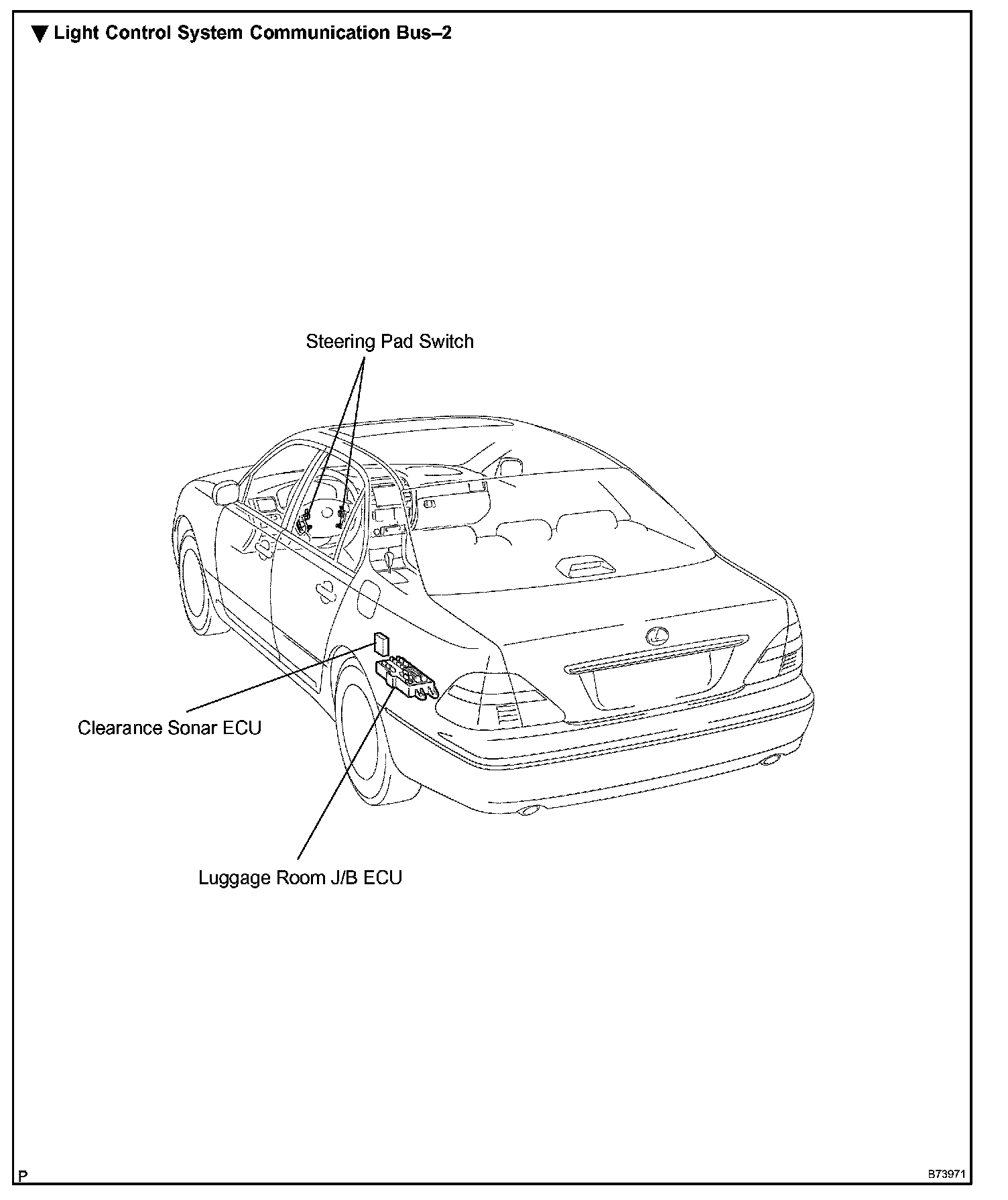 ▼ Light Control System Communication Bus–2

Steering Pad Switch

Clearance Sonar ECU

Luggage Room J/B ECU

P

B73971