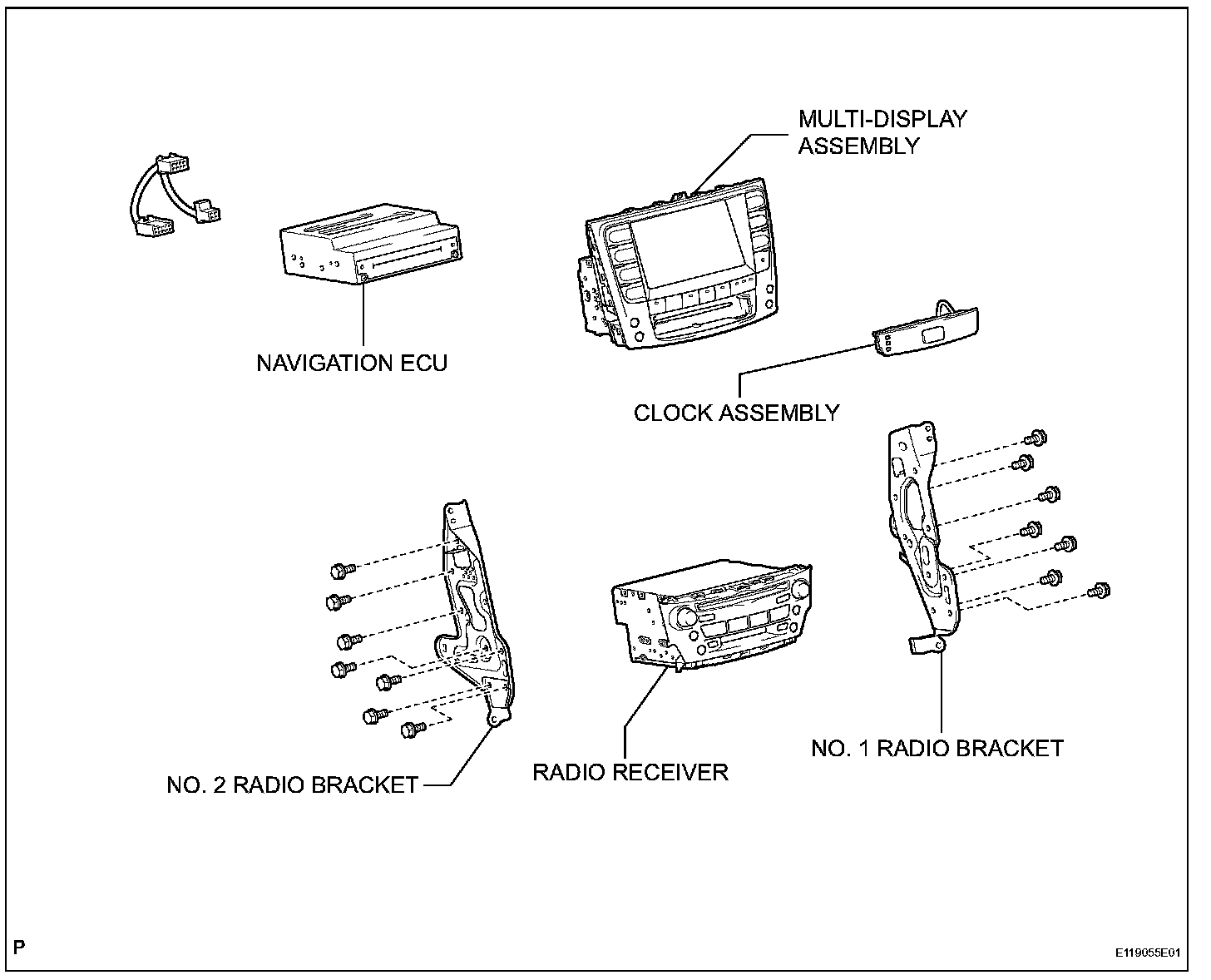 MULTI-DISPLAY ASSEMBLY

NAVIGATION ECU

CLOCK ASSEMBLY

NO. 2 RADIO BRACKET

RADIO RECEIVER

NO. 1 RADIO BRACKET

P

E119055E01