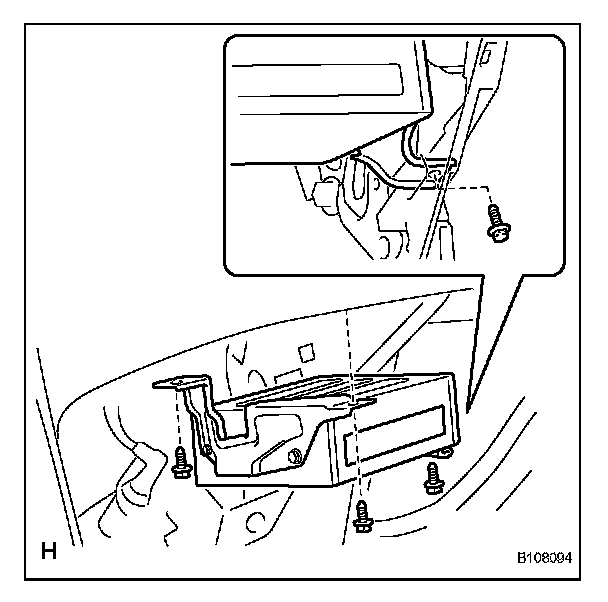 H

B108094