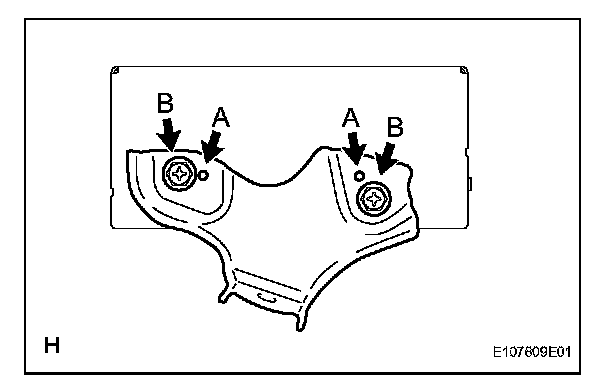 B
A
A
B
H
E107609E01