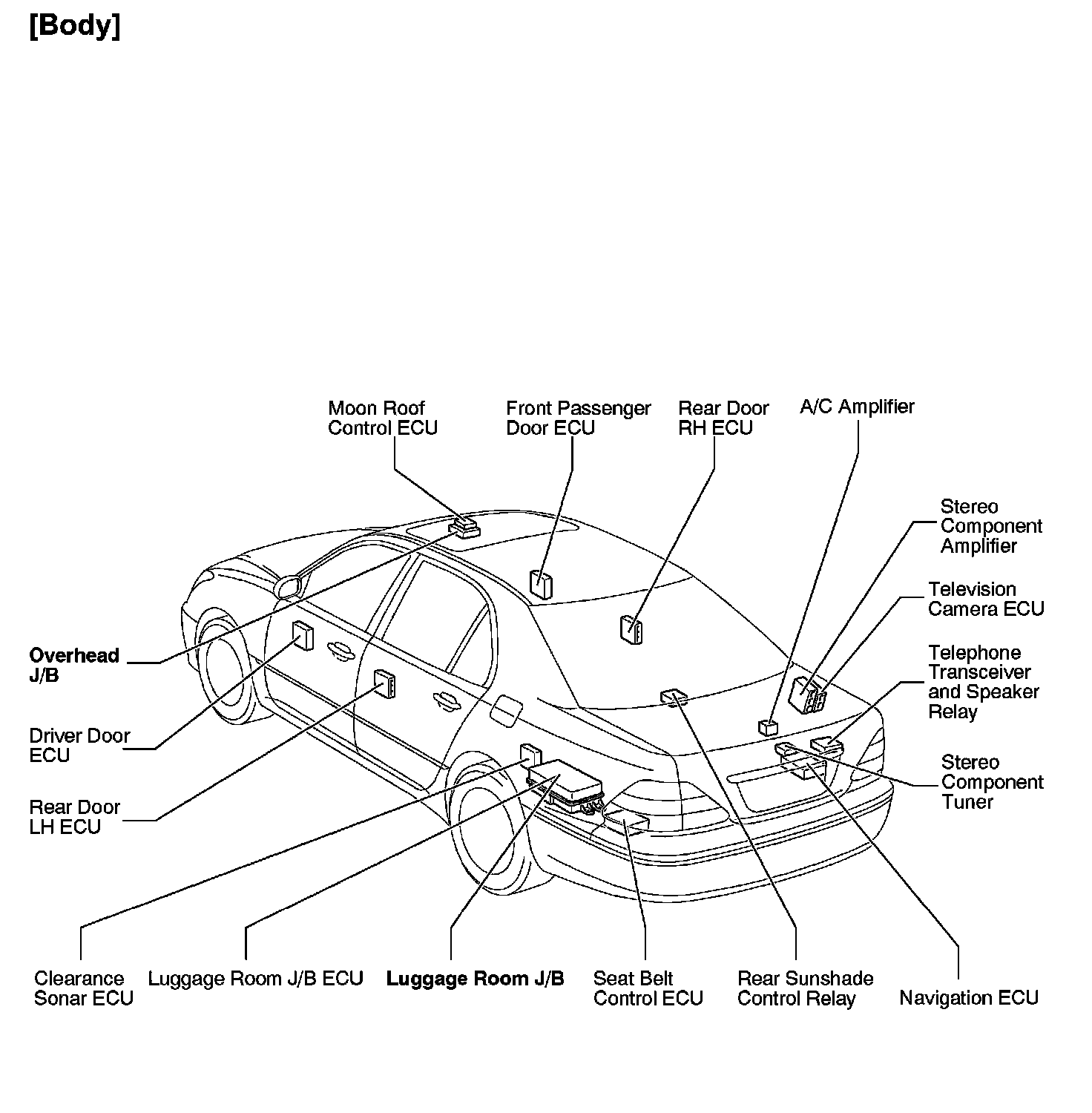 [Body]

Moon Roof Control ECU

Front Passenger Door ECU

Rear Door RH ECU

A/C Amplifier

Stereo Component Amplifier

Television Camera ECU

Telephone Transceiver and Speaker Relay

Stereo Component Tuner

Overhead J/B

Driver Door ECU

Rear Door LH ECU

Clearance Sonar ECU

Luggage Room J/B ECU

Luggage Room J/B

Seat Belt Control ECU

Rear Sunshade Control Relay

Navigation ECU