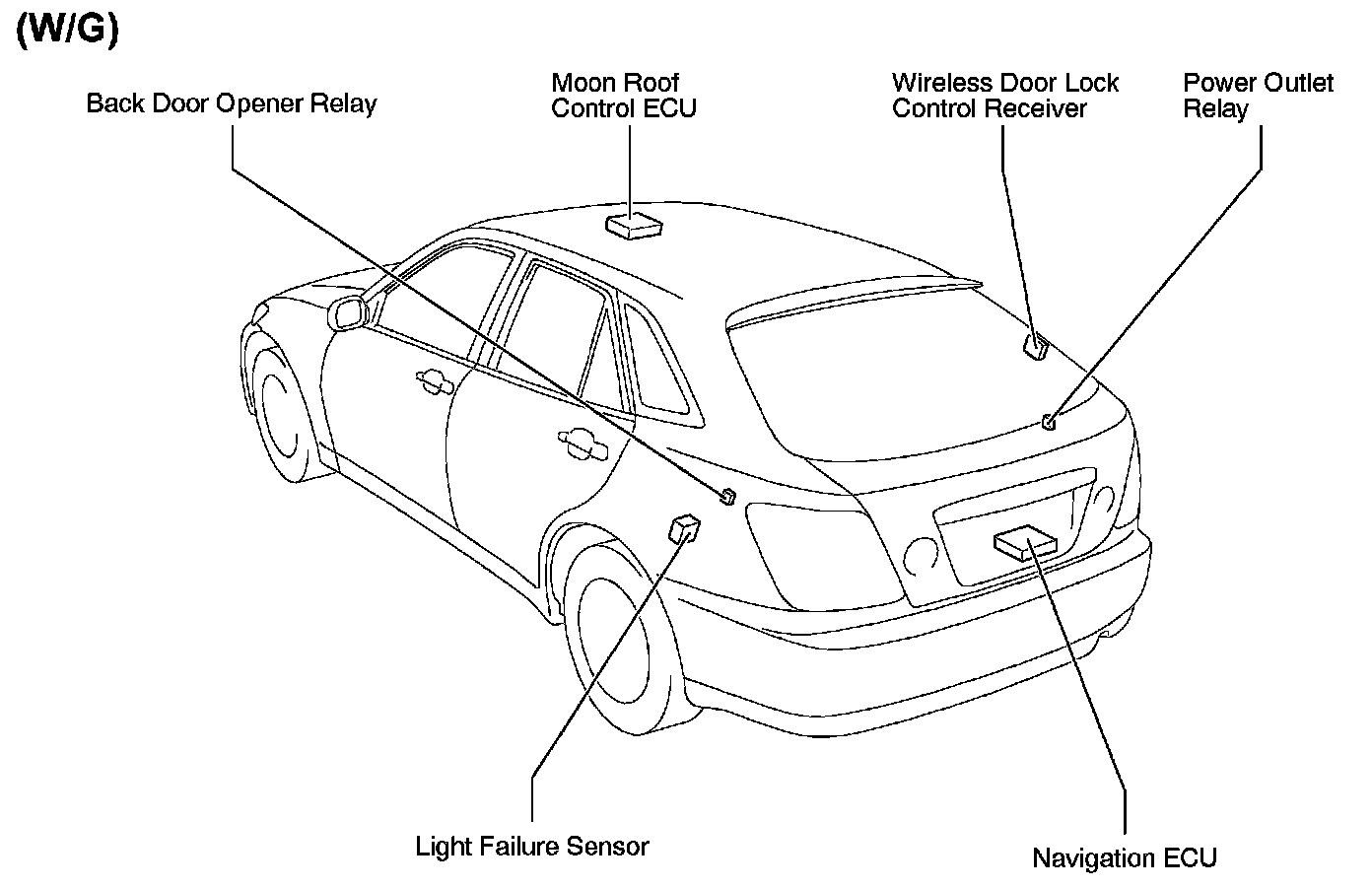 (W/G)

Back Door Opener Relay

Moon Roof Control ECU

Wireless Door Lock Control Receiver

Power Outlet Relay

Light Failure Sensor

Navigation ECU