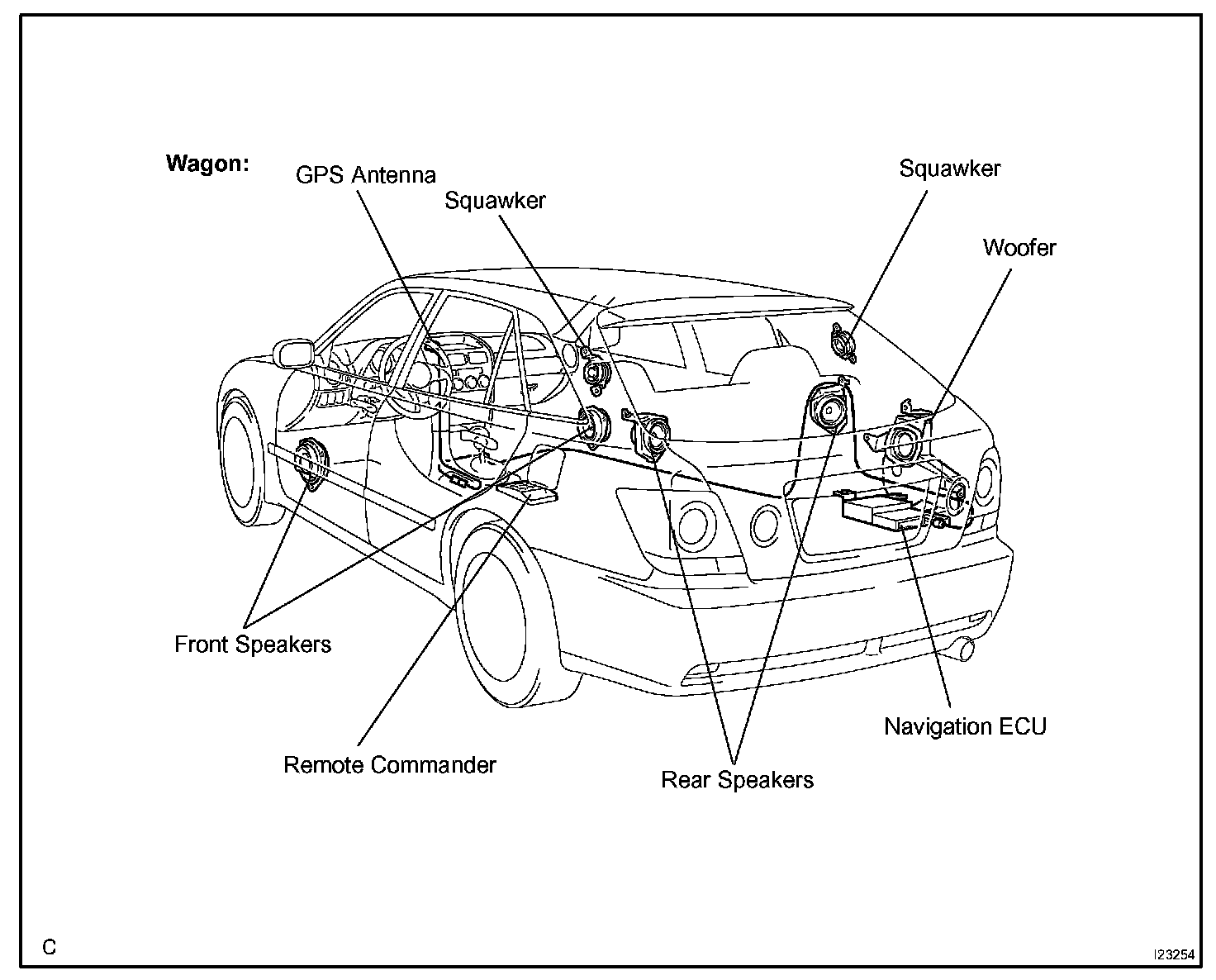 Wagon:

GPS Antenna

Squawker

Squawker

Woofer

Front Speakers

Remote Commander

Rear Speakers

Navigation ECU

C

I23254