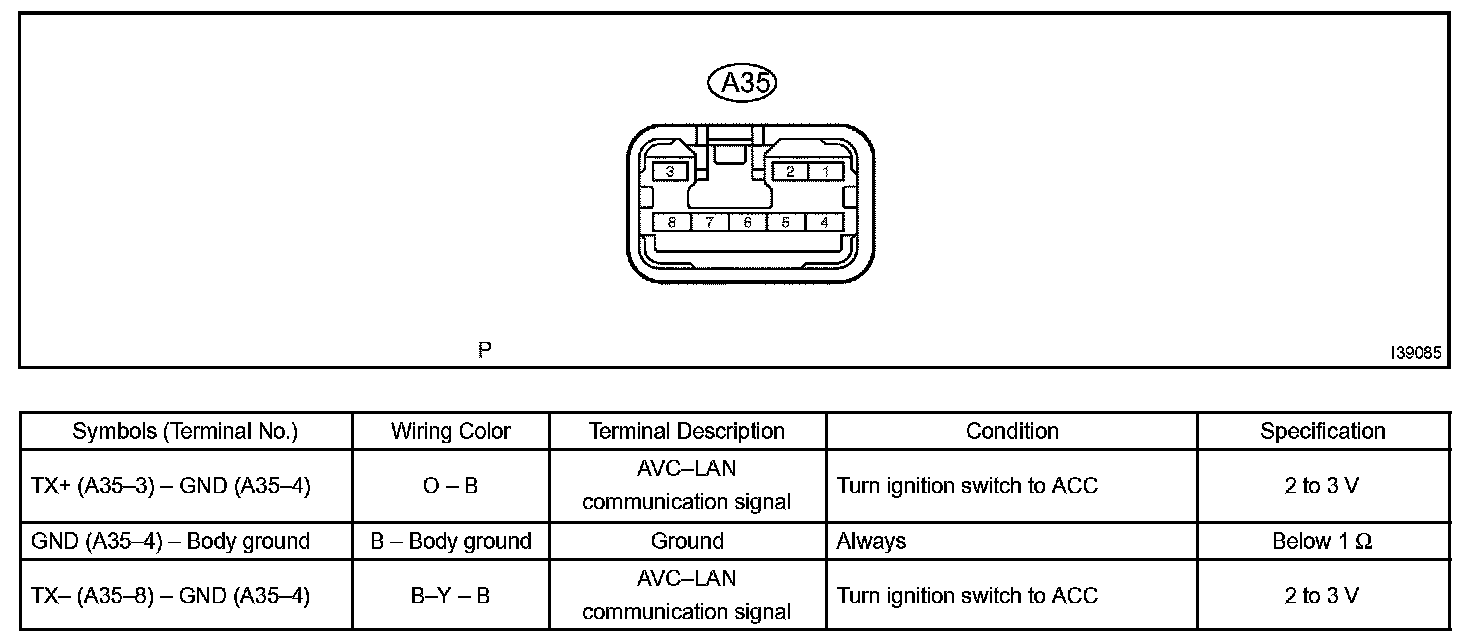 A35

3
2 1
8 7 6 5 4

P

I39085

| Symbols (Terminal No.) | Wiring Color | Terminal Description | Condition | Specification |
|---|---|---|---|---|
| TX+ (A35–3) – GND (A35–4) | O – B | AVC–LAN communication signal | Turn ignition switch to ACC | 2 to 3 V |
| GND (A35–4) – Body ground | B – Body ground | Ground | Always | Below 1 Ω |
| TX– (A35–8) – GND (A35–4) | B–Y – B | AVC–LAN communication signal | Turn ignition switch to ACC | 2 to 3 V |