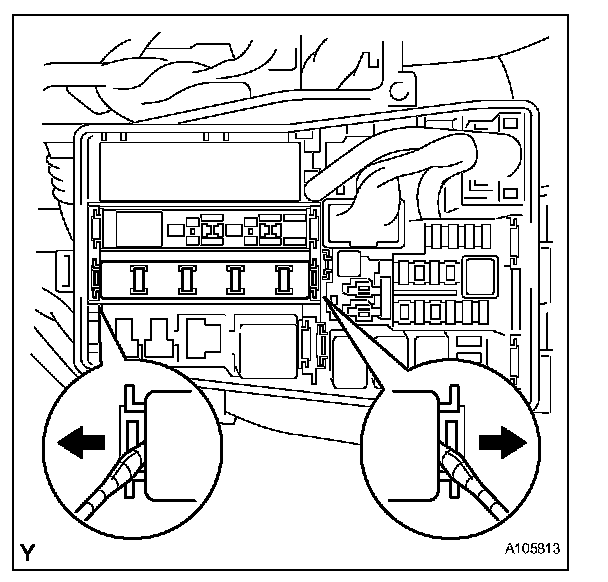 Y
A105813