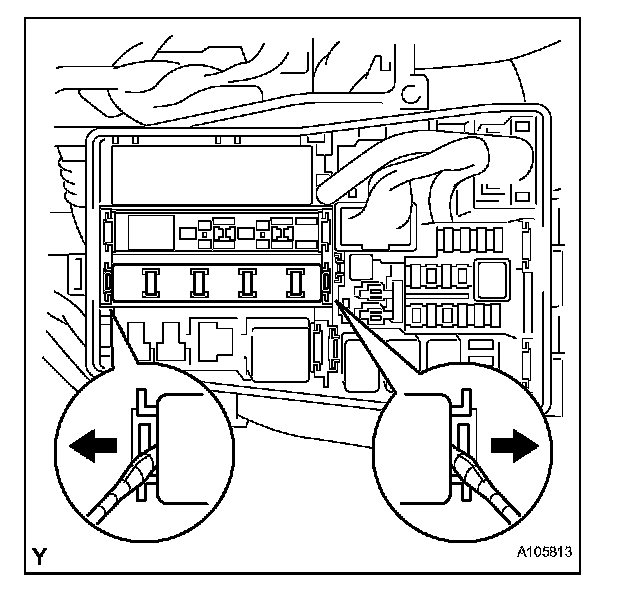 Y

A105813