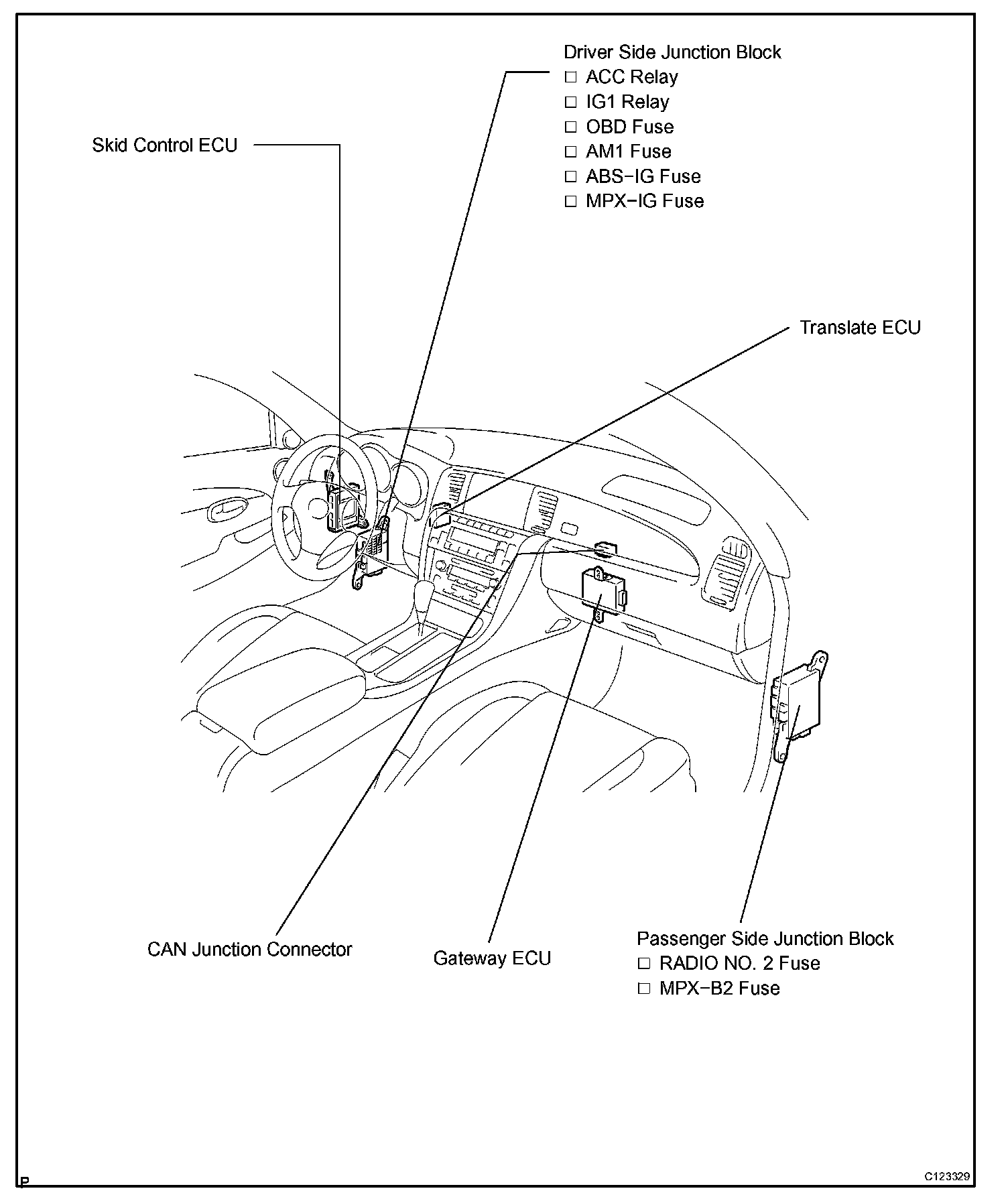 Driver Side Junction Block
□ ACC Relay
□ IG1 Relay
□ OBD Fuse
□ AM1 Fuse
□ ABS−IG Fuse
□ MPX−IG Fuse

Skid Control ECU

Translate ECU

CAN Junction Connector

Gateway ECU

Passenger Side Junction Block
□ RADIO NO. 2 Fuse
□ MPX−B2 Fuse

P

C123329