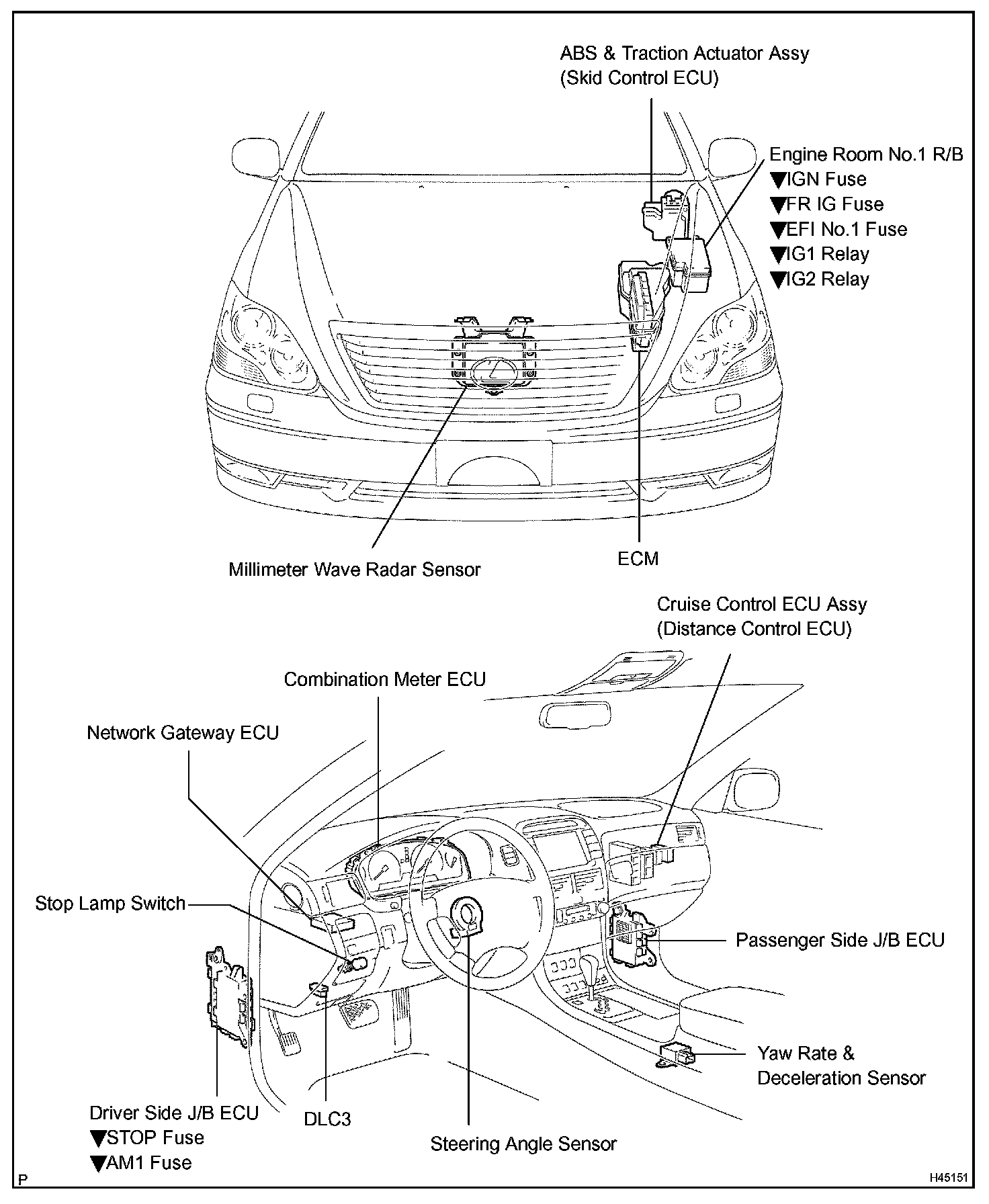 ABS & Traction Actuator Assy
(Skid Control ECU)

Engine Room No.1 R/B
▼IGN Fuse
▼FR IG Fuse
▼EFI No.1 Fuse
▼IG1 Relay
▼IG2 Relay

Millimeter Wave Radar Sensor

ECM

Cruise Control ECU Assy
(Distance Control ECU)

Combination Meter ECU

Network Gateway ECU

Stop Lamp Switch

Passenger Side J/B ECU

Yaw Rate &
Deceleration Sensor

Driver Side J/B ECU
▼STOP Fuse
▼AM1 Fuse

DLC3

Steering Angle Sensor

P

H45151