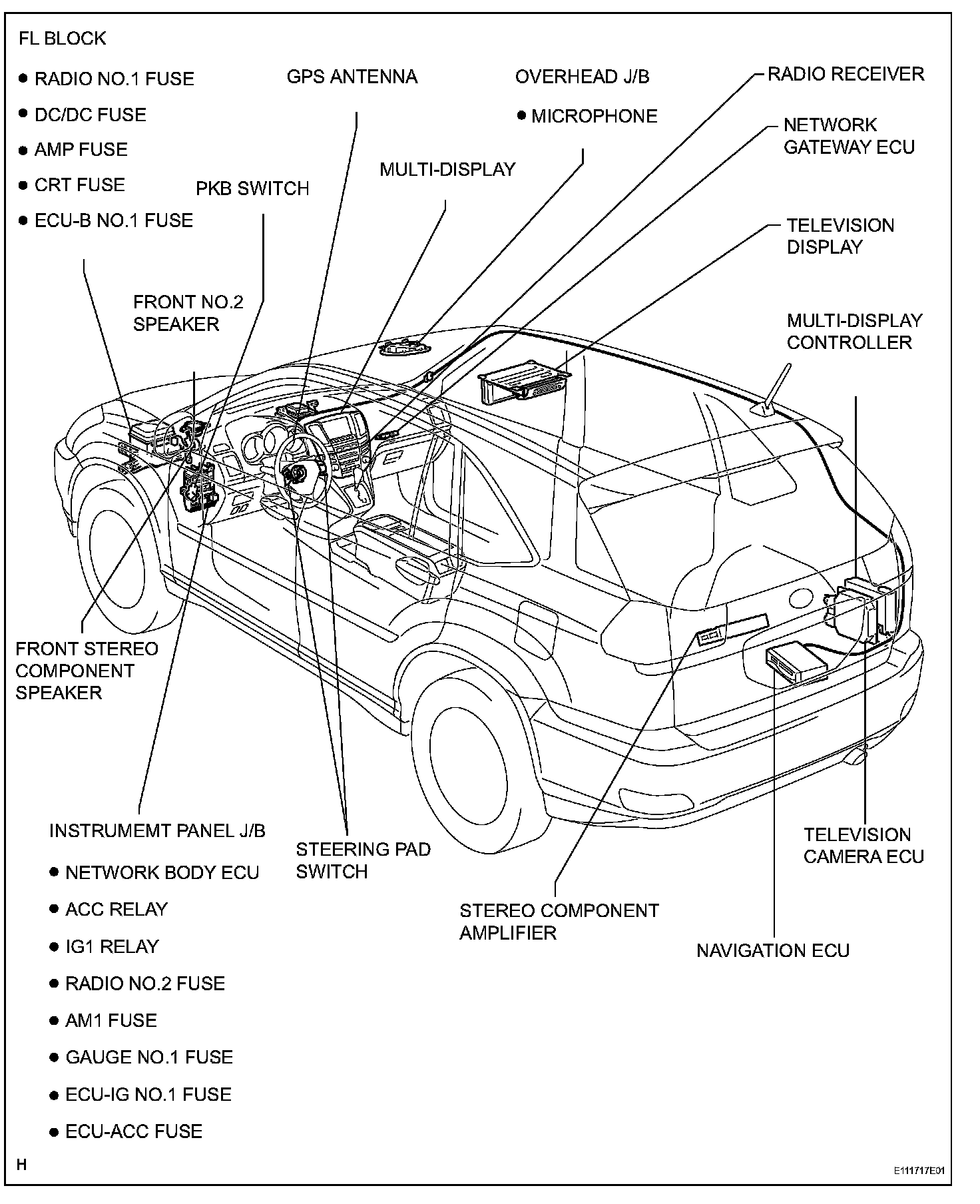 FL BLOCK

● RADIO NO.1 FUSE

● DC/DC FUSE

● AMP FUSE

● CRT FUSE

● ECU-B NO.1 FUSE

GPS ANTENNA

OVERHEAD J/B

● MICROPHONE

RADIO RECEIVER

NETWORK GATEWAY ECU

MULTI-DISPLAY

PKB SWITCH

TELEVISION DISPLAY

FRONT NO.2 SPEAKER

MULTI-DISPLAY CONTROLLER

FRONT STEREO COMPONENT SPEAKER

INSTRUMEMT PANEL J/B

● NETWORK BODY ECU

● ACC RELAY

● IG1 RELAY

● RADIO NO.2 FUSE

● AM1 FUSE

● GAUGE NO.1 FUSE

● ECU-IG NO.1 FUSE

● ECU-ACC FUSE

STEERING PAD SWITCH

STEREO COMPONENT AMPLIFIER

TELEVISION CAMERA ECU

NAVIGATION ECU

H

E111717E01