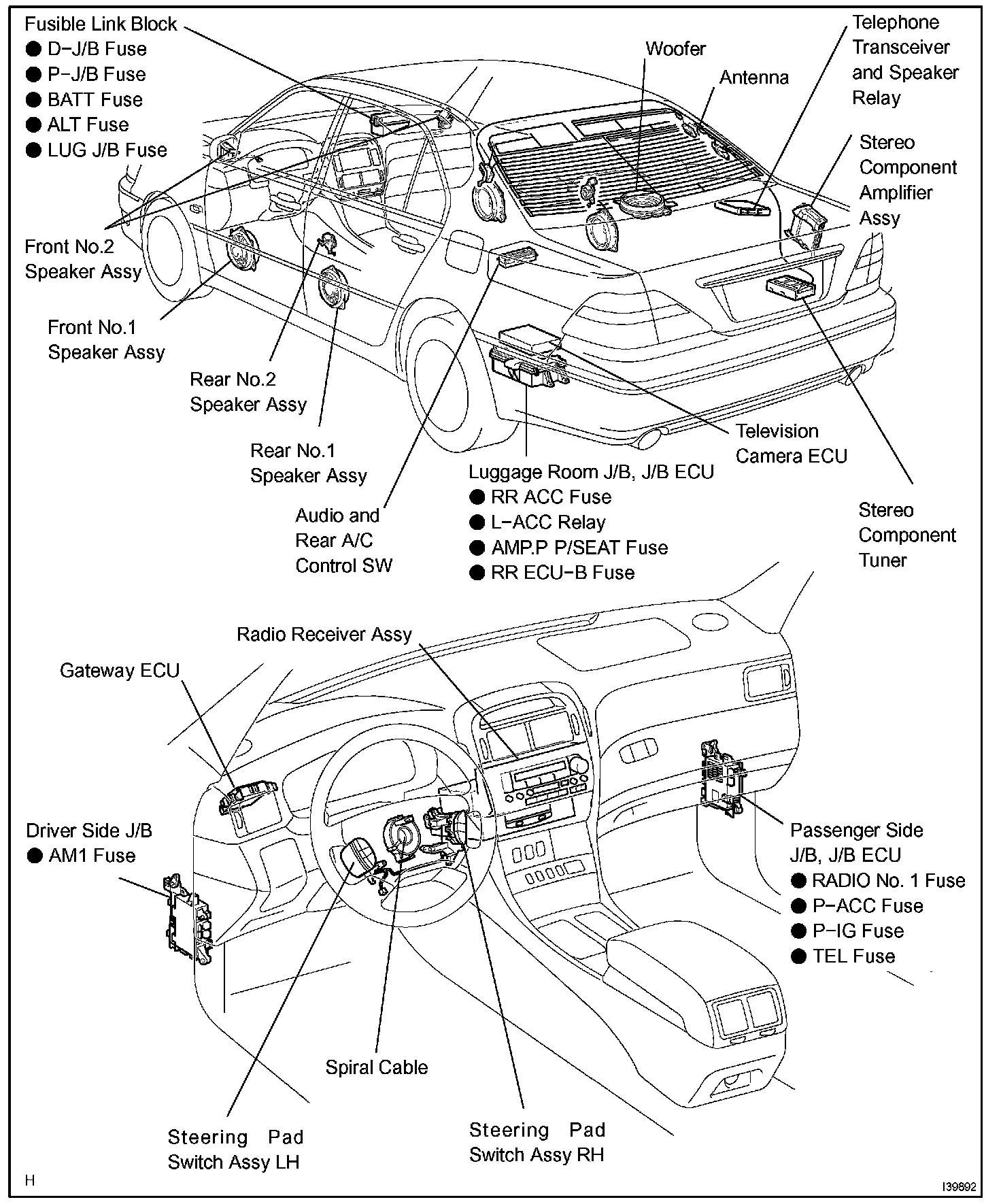 Fusible Link Block
● D–J/B Fuse
● P–J/B Fuse
● BATT Fuse
● ALT Fuse
● LUG J/B Fuse

Woofer

Antenna

Telephone Transceiver and Speaker Relay

Stereo Component Amplifier Assy

Front No.2 Speaker Assy

Front No.1 Speaker Assy

Rear No.2 Speaker Assy

Rear No.1 Speaker Assy

Audio and Rear A/C Control SW

Luggage Room J/B, J/B ECU
● RR ACC Fuse
● L–ACC Relay
● AMP.P P/SEAT Fuse
● RR ECU–B Fuse

Television Camera ECU

Stereo Component Tuner

Radio Receiver Assy

Gateway ECU

Driver Side J/B
● AM1 Fuse

Passenger Side J/B, J/B ECU
● RADIO No. 1 Fuse
● P–ACC Fuse
● P–IG Fuse
● TEL Fuse

Spiral Cable

Steering Pad Switch Assy LH

Steering Pad Switch Assy RH

H

I39892