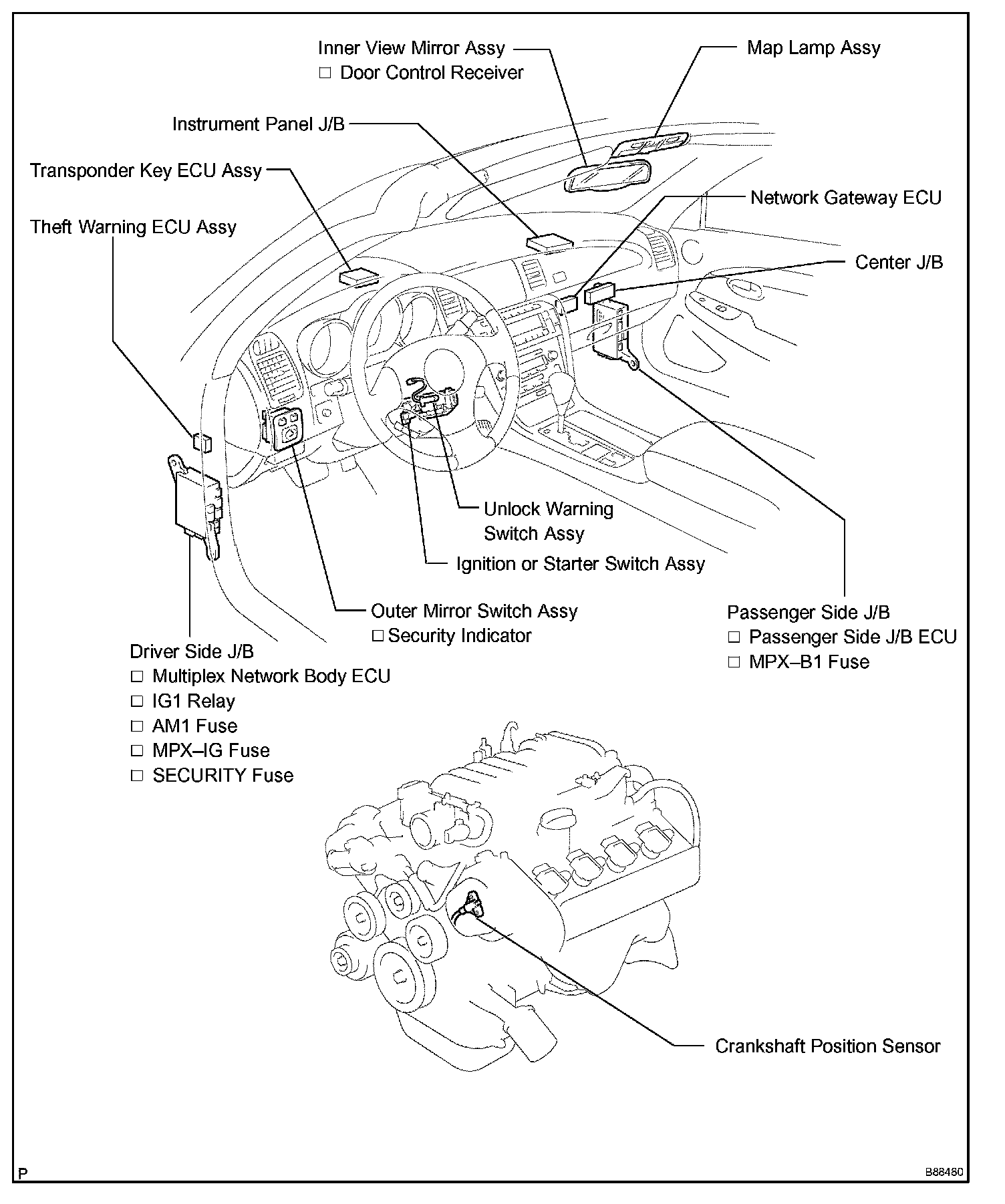 Inner View Mirror Assy
□ Door Control Receiver

Map Lamp Assy

Instrument Panel J/B

Transponder Key ECU Assy

Network Gateway ECU

Theft Warning ECU Assy

Center J/B

Unlock Warning Switch Assy

Ignition or Starter Switch Assy

Outer Mirror Switch Assy
□ Security Indicator

Passenger Side J/B
□ Passenger Side J/B ECU
□ MPX–B1 Fuse

Driver Side J/B
□ Multiplex Network Body ECU
□ IG1 Relay
□ AM1 Fuse
□ MPX–IG Fuse
□ SECURITY Fuse

Crankshaft Position Sensor

P

B88480