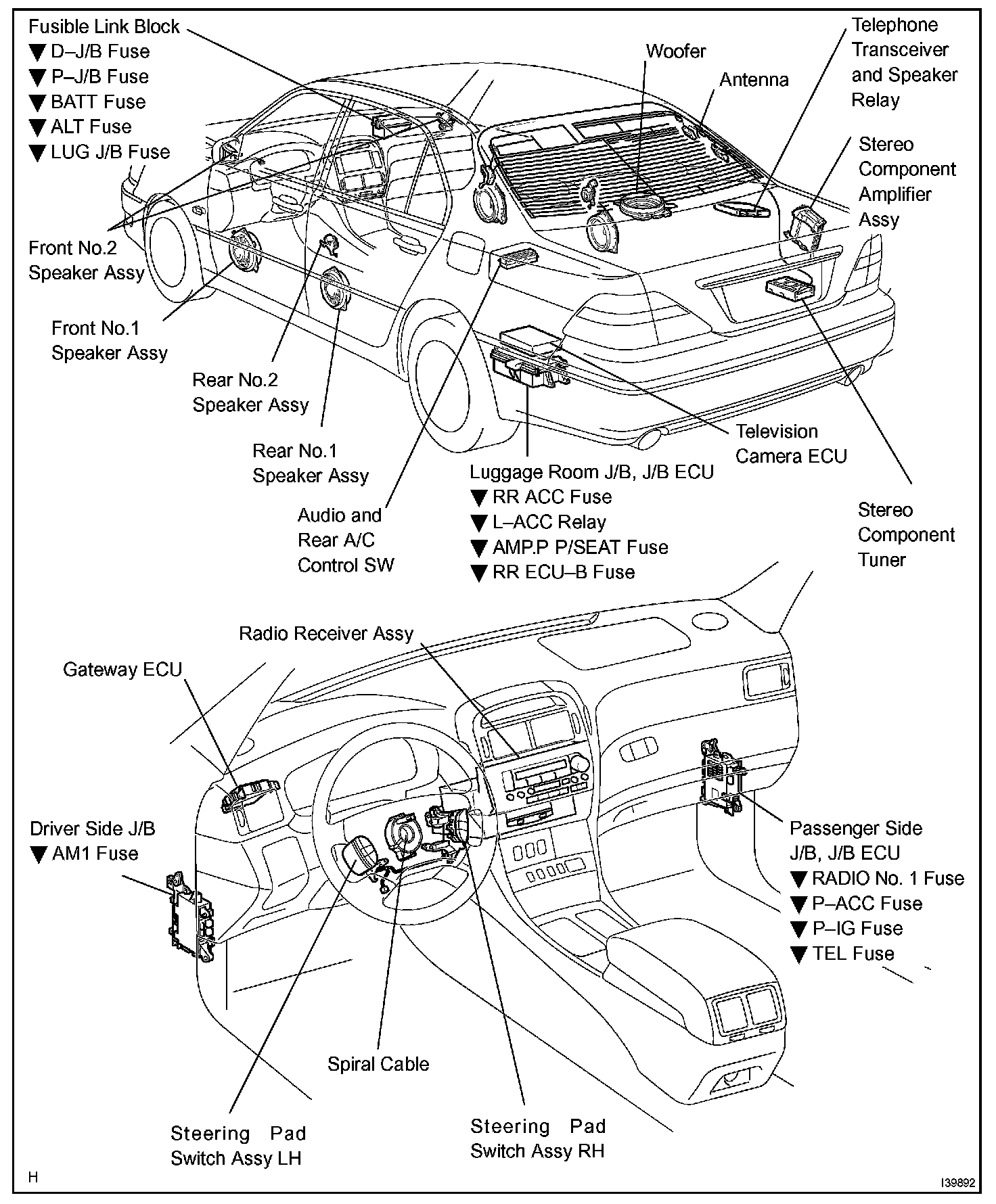 Fusible Link Block
▼ D–J/B Fuse
▼ P–J/B Fuse
▼ BATT Fuse
▼ ALT Fuse
▼ LUG J/B Fuse

Woofer

Antenna

Telephone Transceiver and Speaker Relay

Stereo Component Amplifier Assy

Front No.2 Speaker Assy

Front No.1 Speaker Assy

Rear No.2 Speaker Assy

Rear No.1 Speaker Assy

Audio and Rear A/C Control SW

Luggage Room J/B, J/B ECU
▼ RR ACC Fuse
▼ L–ACC Relay
▼ AMP.P P/SEAT Fuse
▼ RR ECU–B Fuse

Television Camera ECU

Stereo Component Tuner

Radio Receiver Assy

Gateway ECU

Driver Side J/B
▼ AM1 Fuse

Passenger Side J/B, J/B ECU
▼ RADIO No. 1 Fuse
▼ P–ACC Fuse
▼ P–IG Fuse
▼ TEL Fuse

Spiral Cable

Steering Pad Switch Assy LH

Steering Pad Switch Assy RH

H

I39892