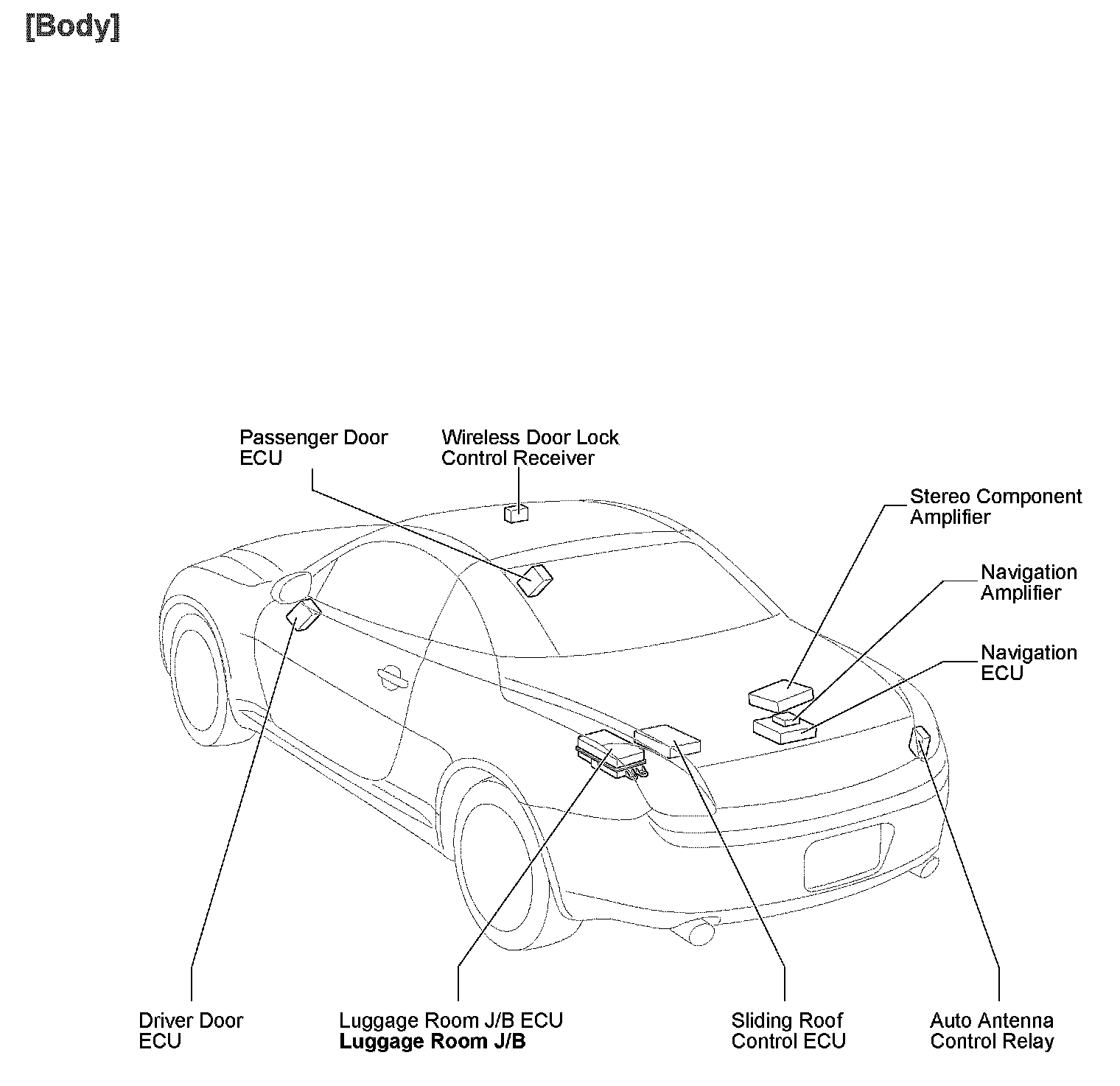 [Body]

Passenger Door ECU

Wireless Door Lock Control Receiver

Stereo Component Amplifier

Navigation Amplifier

Navigation ECU

Driver Door ECU

Luggage Room J/B ECU
Luggage Room J/B

Sliding Roof Control ECU

Auto Antenna Control Relay