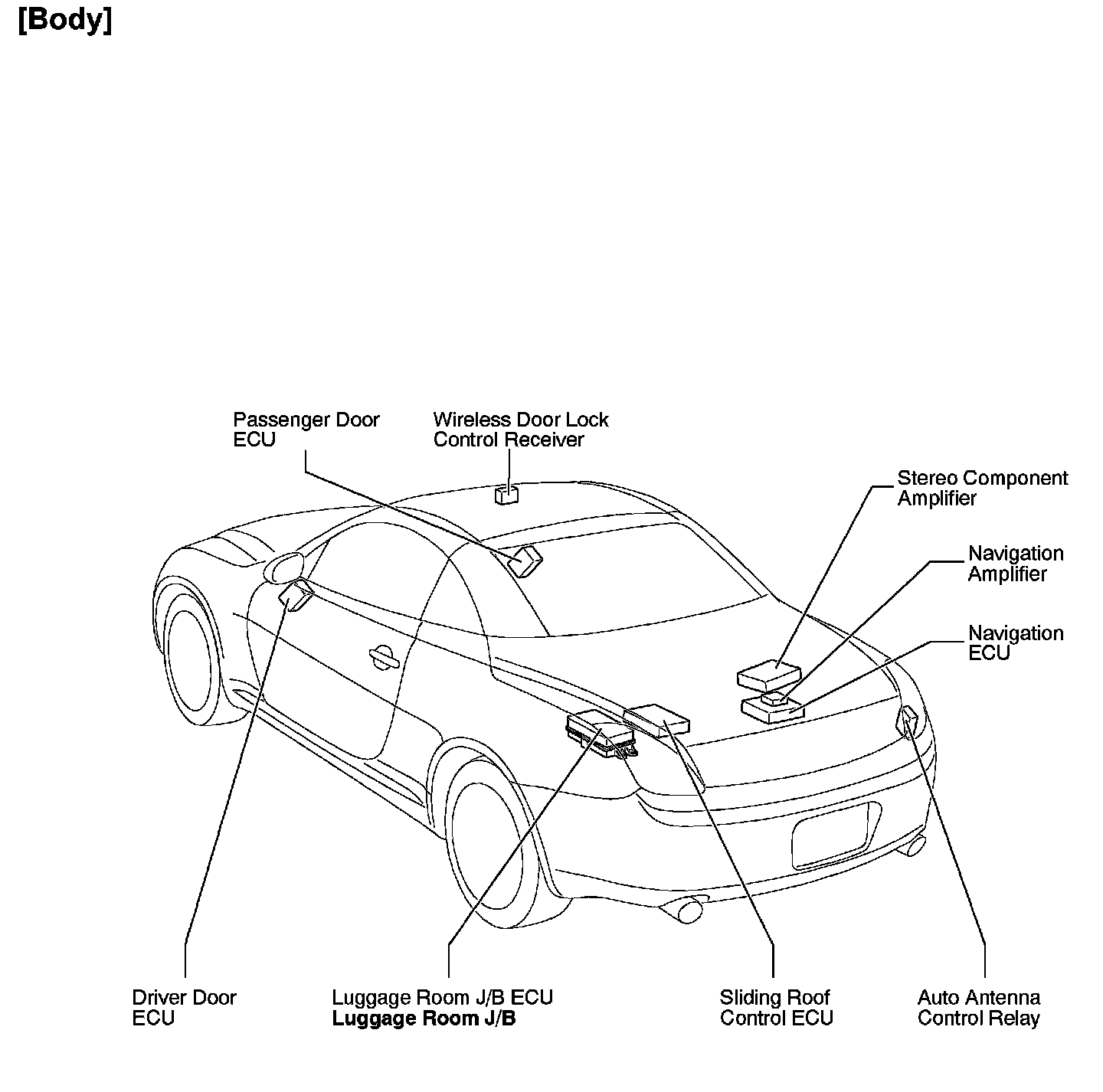 [Body]

Passenger Door ECU

Wireless Door Lock Control Receiver

Stereo Component Amplifier

Navigation Amplifier

Navigation ECU

Driver Door ECU

Luggage Room J/B ECU
Luggage Room J/B

Sliding Roof Control ECU

Auto Antenna Control Relay