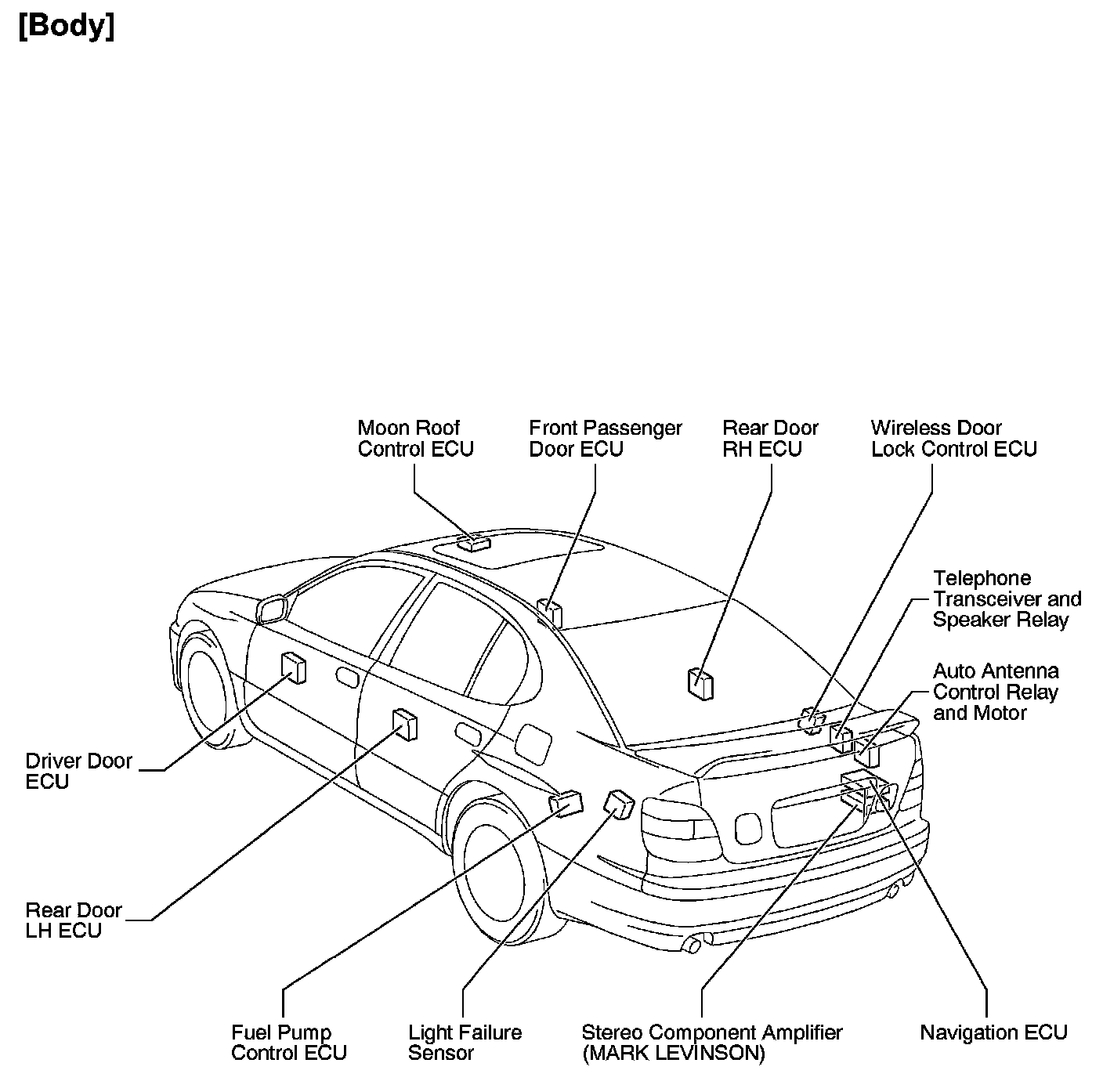 [Body]

Moon Roof Control ECU

Front Passenger Door ECU

Rear Door RH ECU

Wireless Door Lock Control ECU

Telephone Transceiver and Speaker Relay

Auto Antenna Control Relay and Motor

Driver Door ECU

Rear Door LH ECU

Fuel Pump Control ECU

Light Failure Sensor

Stereo Component Amplifier (MARK LEVINSON)

Navigation ECU