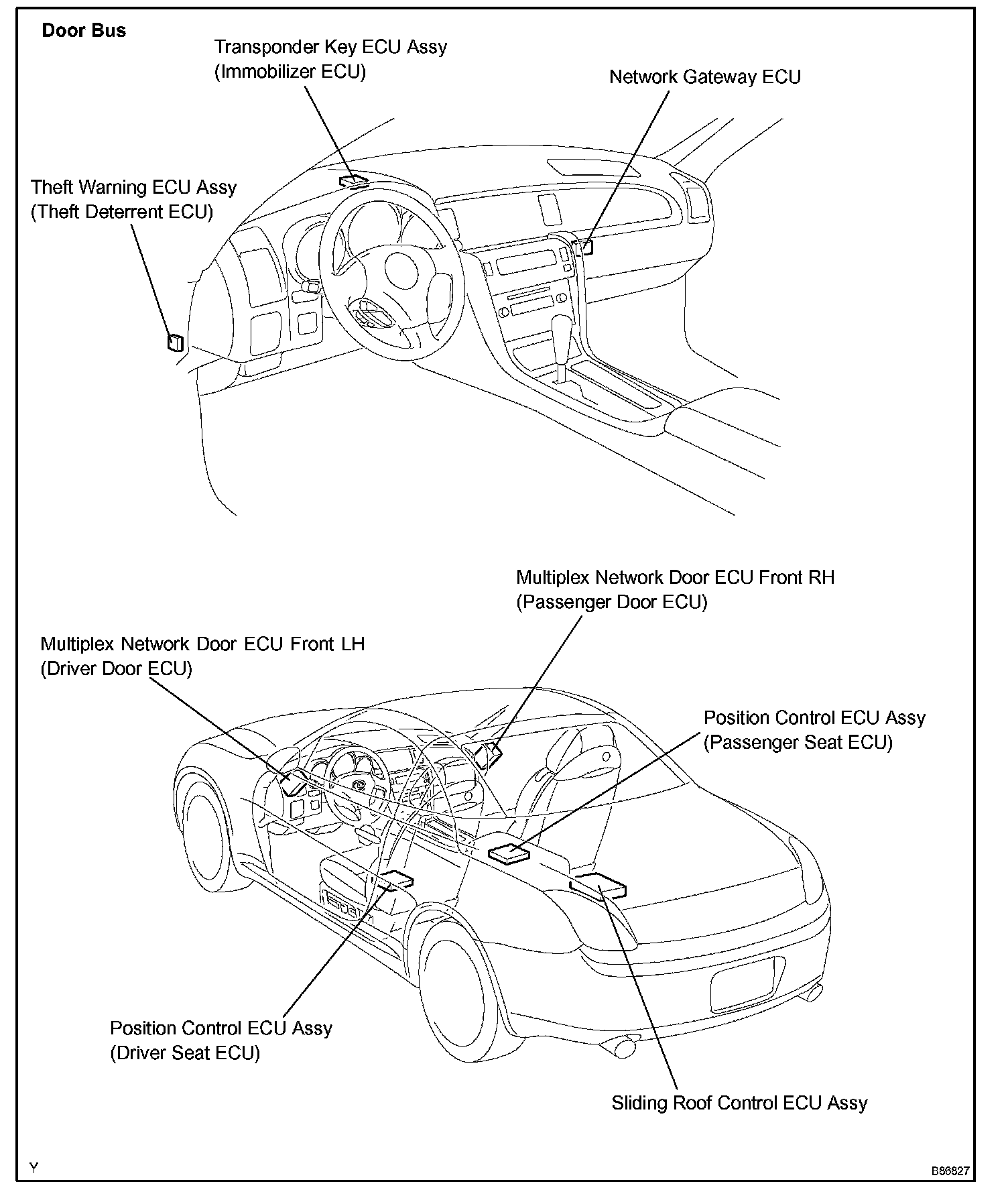 Door Bus

Transponder Key ECU Assy
(Immobilizer ECU)

Network Gateway ECU

Theft Warning ECU Assy
(Theft Deterrent ECU)

Multiplex Network Door ECU Front RH
(Passenger Door ECU)

Multiplex Network Door ECU Front LH
(Driver Door ECU)

Position Control ECU Assy
(Passenger Seat ECU)

Position Control ECU Assy
(Driver Seat ECU)

Sliding Roof Control ECU Assy

Y

B86827