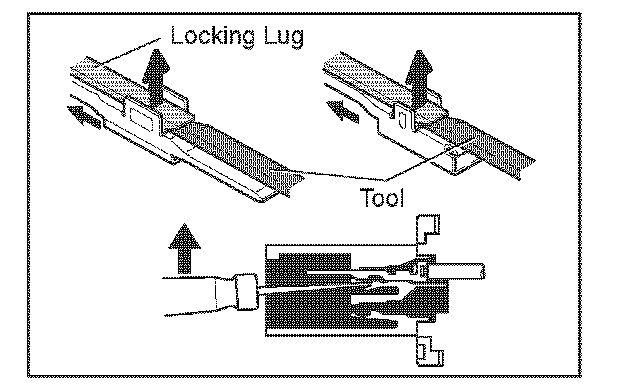 Locking Lug

Tool