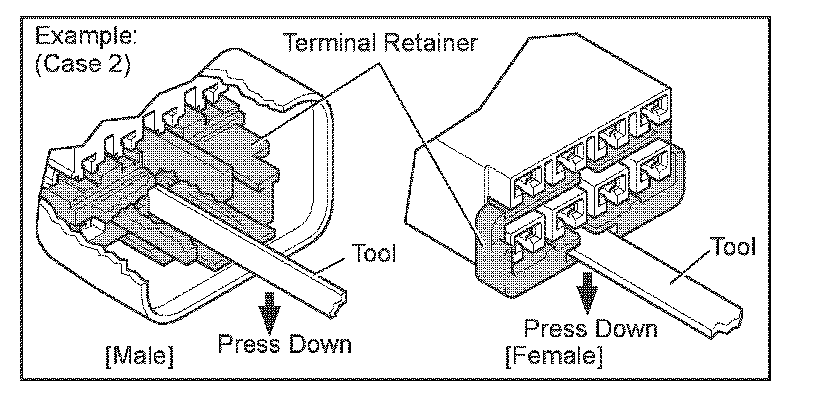 Example:
(Case 2)

Terminal Retainer

Tool

Press Down

[Male]

Tool

Press Down

[Female]