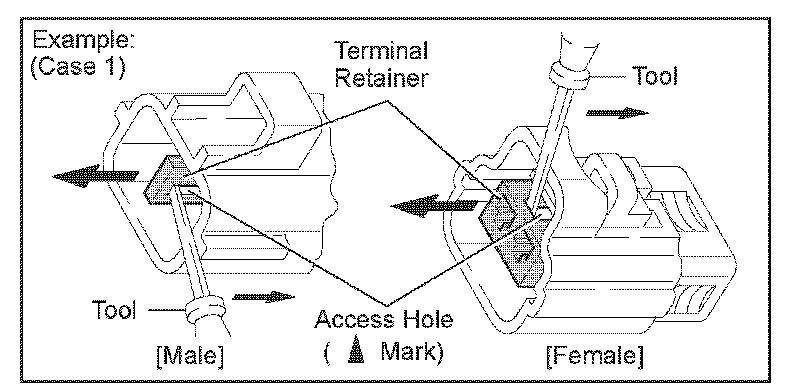 Example:
(Case 1)

Terminal Retainer

Tool

Tool

Access Hole
( ▲ Mark)

[Male]

[Female]