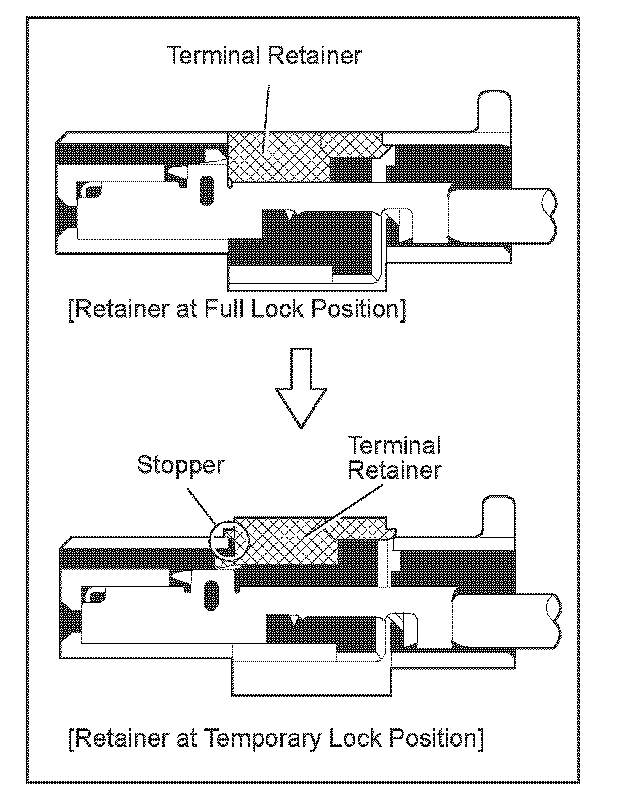 Terminal Retainer

[Retainer at Full Lock Position]

Stopper

Terminal Retainer

[Retainer at Temporary Lock Position]