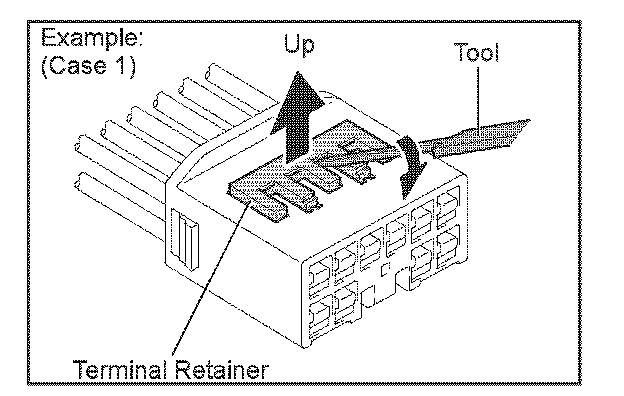 Example:
(Case 1)

Up

Tool

Terminal Retainer