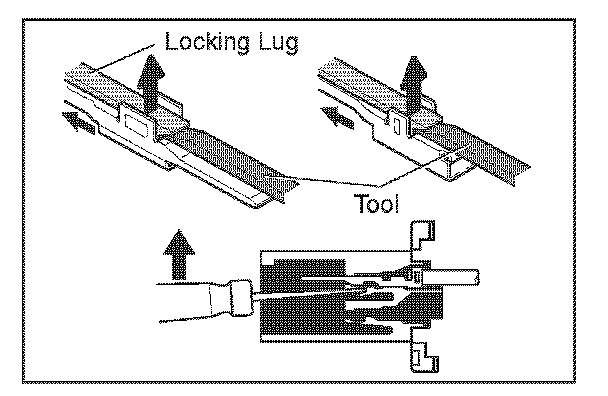 Locking Lug

Tool