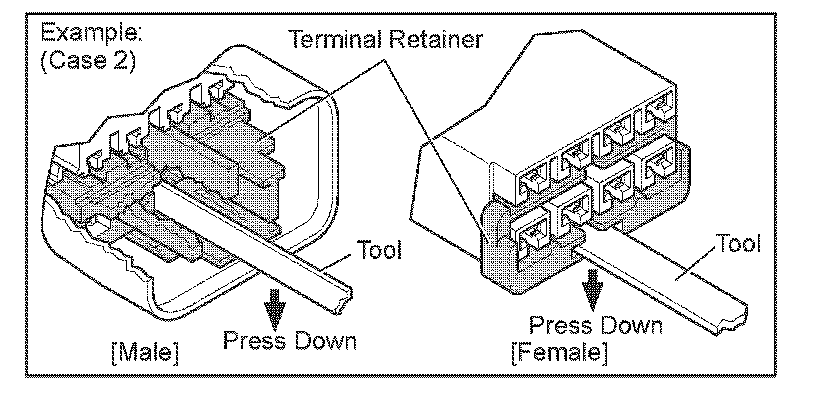 Example:
(Case 2)

Terminal Retainer

Tool

Press Down

[Male]

Tool

Press Down

[Female]