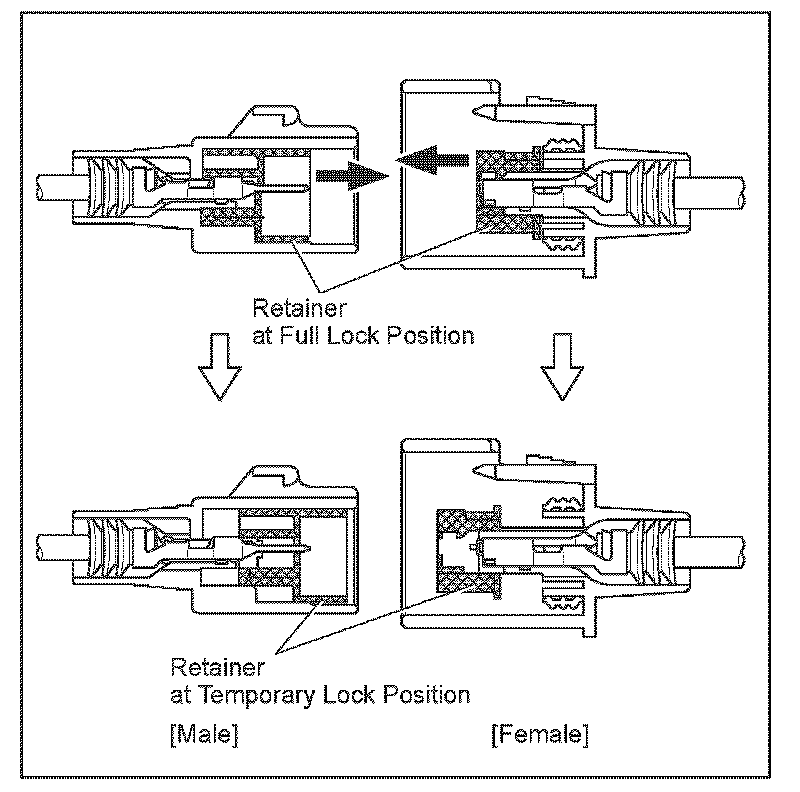 Retainer
at Full Lock Position

Retainer
at Temporary Lock Position

[Male]

[Female]