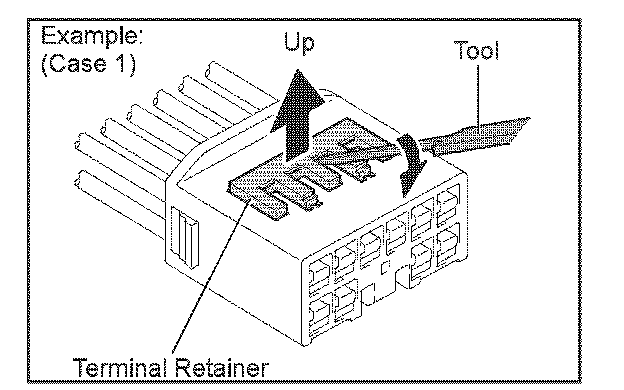 Example:
(Case 1)

Up

Tool

Terminal Retainer