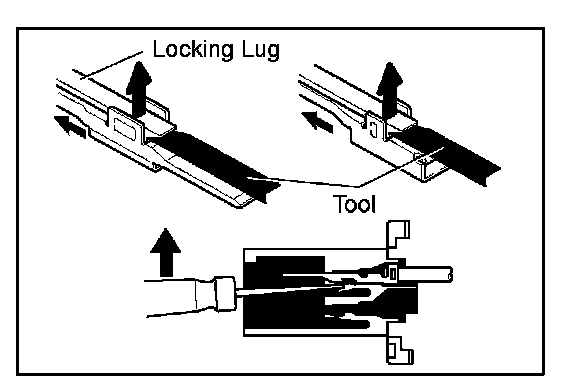 Locking Lug

Tool