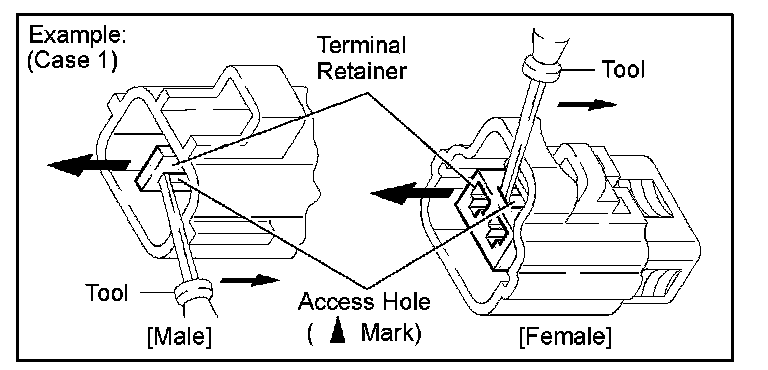 Example:
(Case 1)

Terminal Retainer

Tool

Tool

Access Hole
( ▲ Mark)

[Male]

[Female]