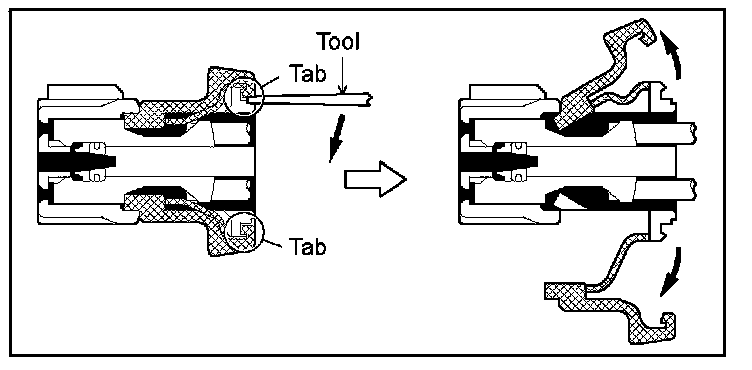 Tool
Tab
Tab