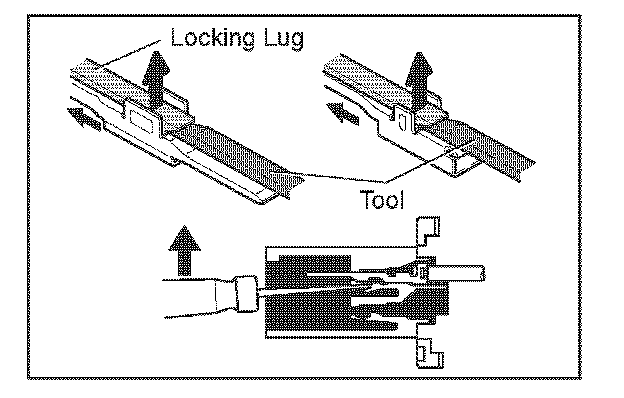 Locking Lug

Tool