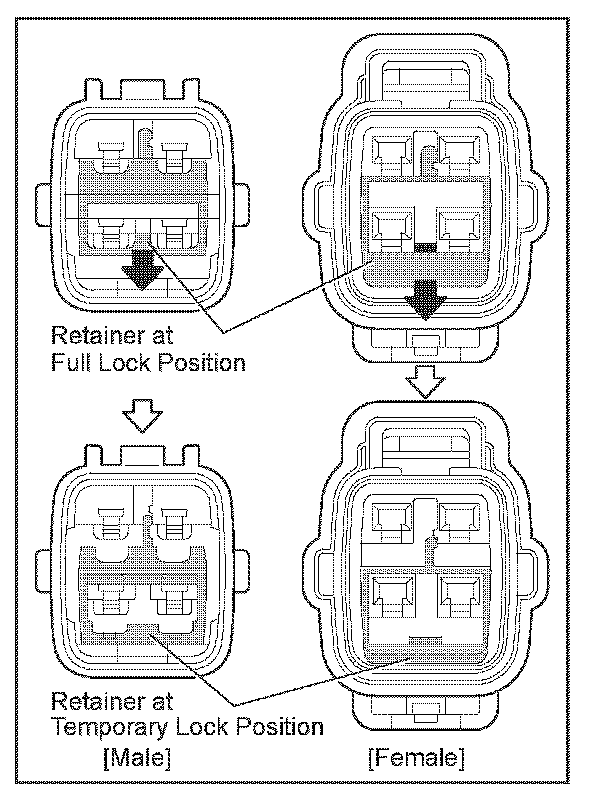 Retainer at
Full Lock Position

Retainer at
Temporary Lock Position

[Male]

[Female]