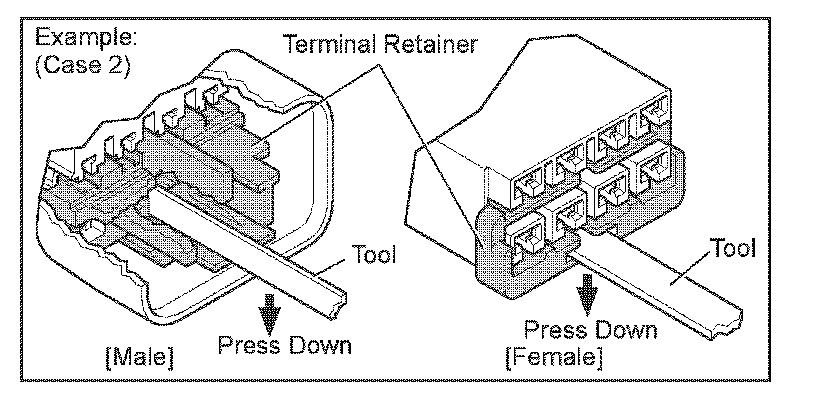 Example:
(Case 2)

Terminal Retainer

Tool

Press Down

[Male]

Tool

Press Down

[Female]