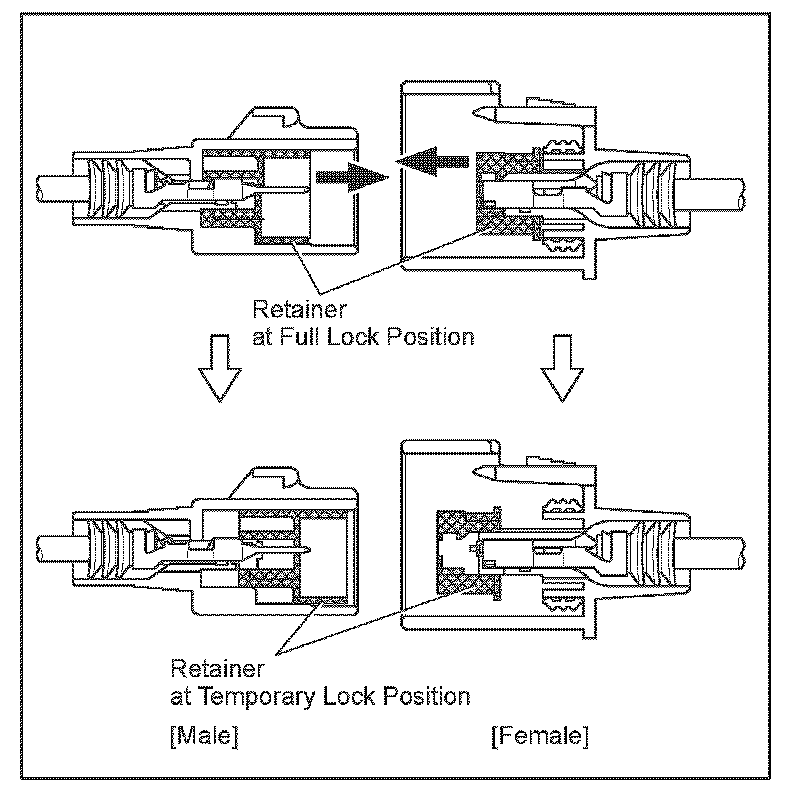 Retainer
at Full Lock Position

Retainer
at Temporary Lock Position

[Male]

[Female]