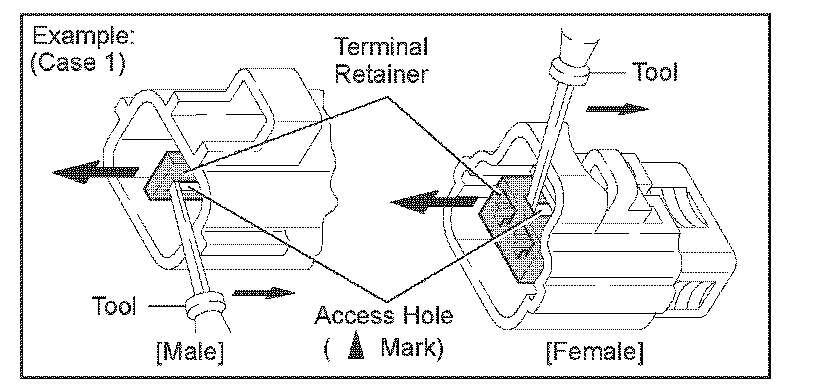 Example:
(Case 1)

Terminal
Retainer

Tool

Tool

Access Hole
( ▲ Mark)

[Male]

[Female]