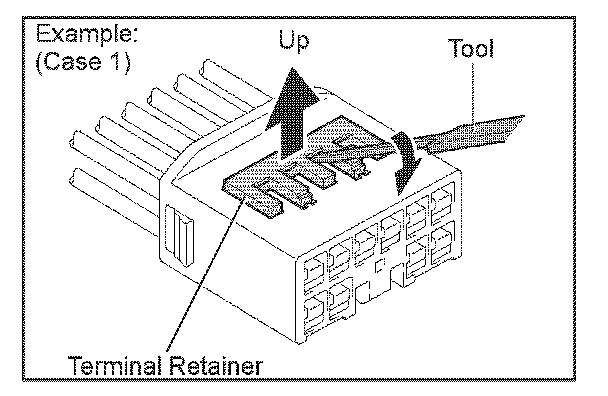 Example:
(Case 1)

Up

Tool

Terminal Retainer