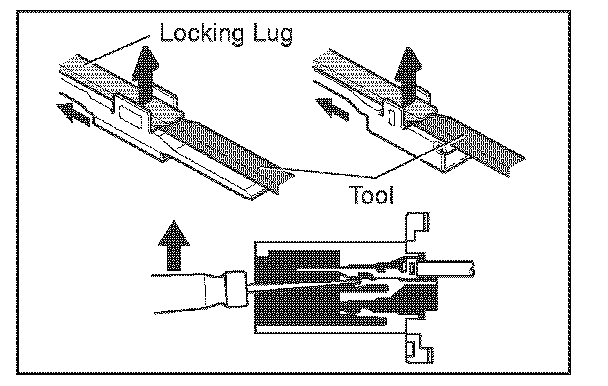 Locking Lug

Tool