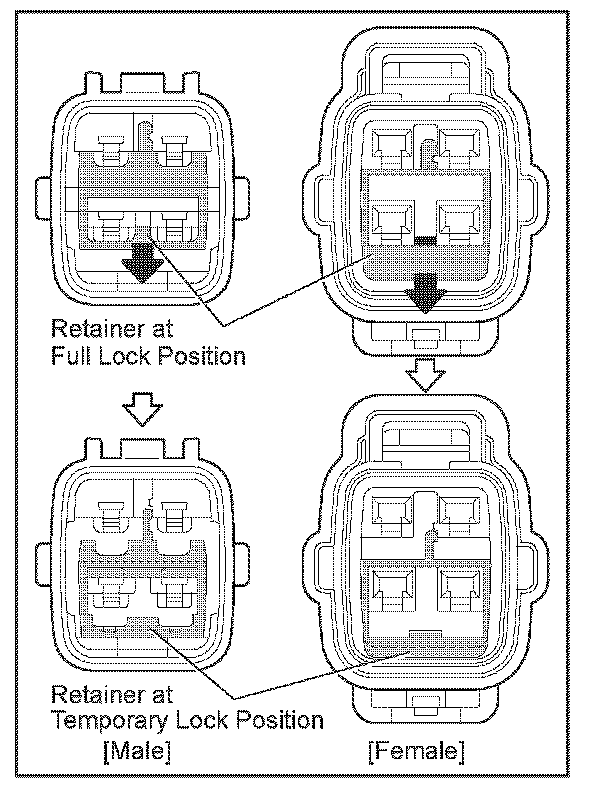 Retainer at
Full Lock Position

Retainer at
Temporary Lock Position

[Male]

[Female]