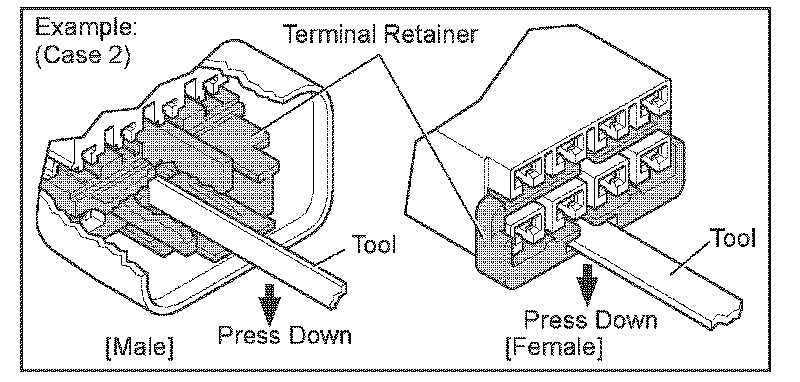 Example:
(Case 2)

Terminal Retainer

Tool

Press Down

[Male]

Tool

Press Down

[Female]